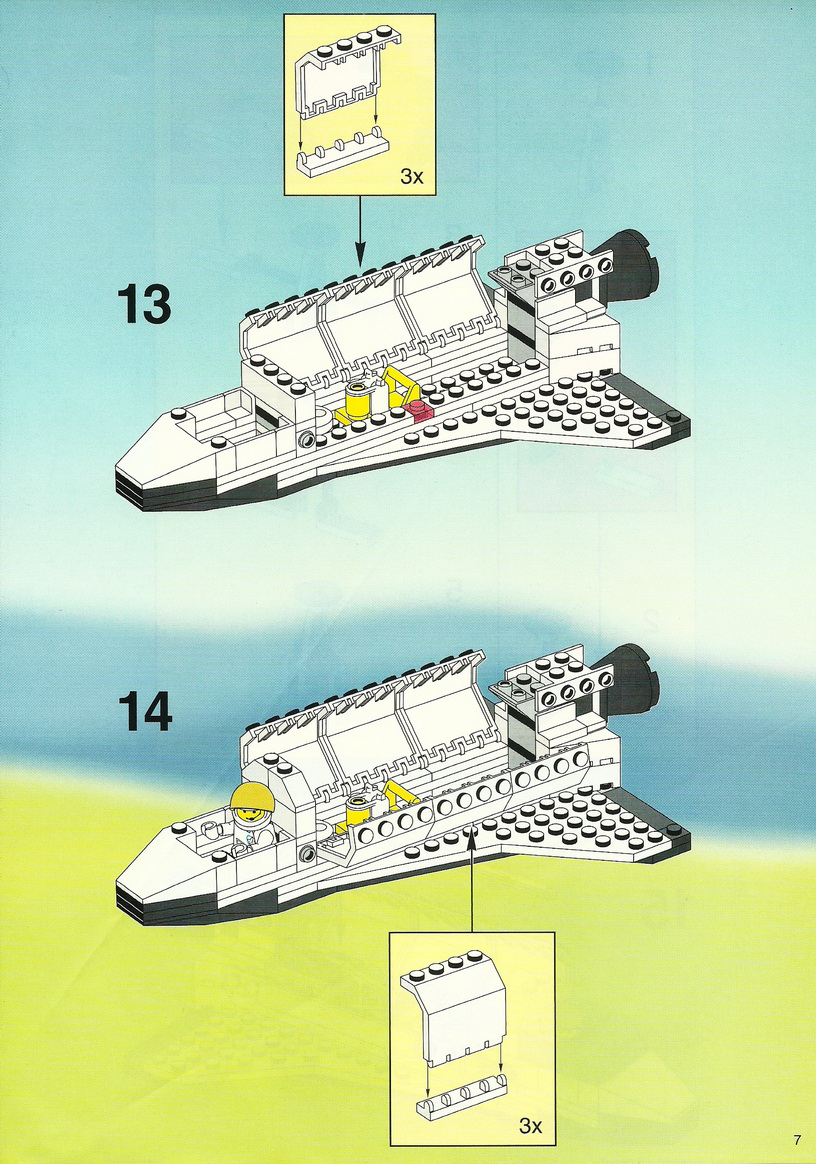 3x

13

14

3x

7