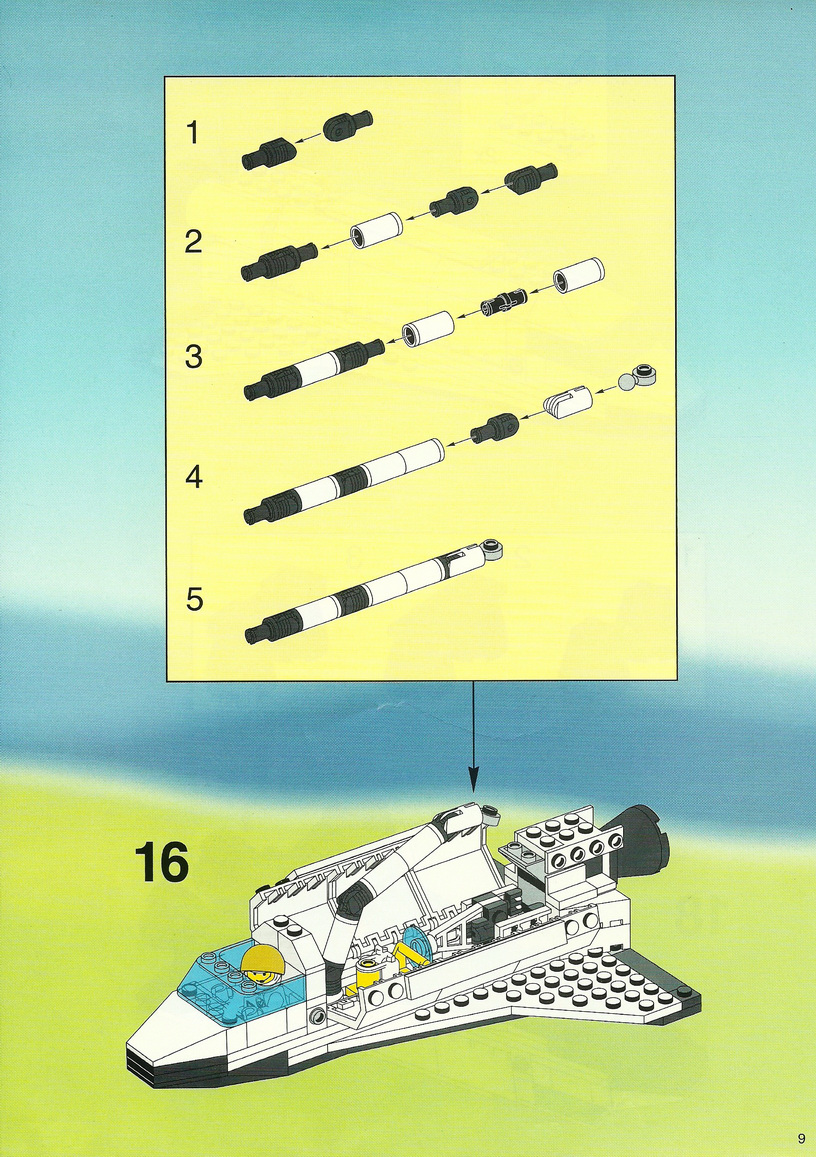 1

2

3

4

5

16

9