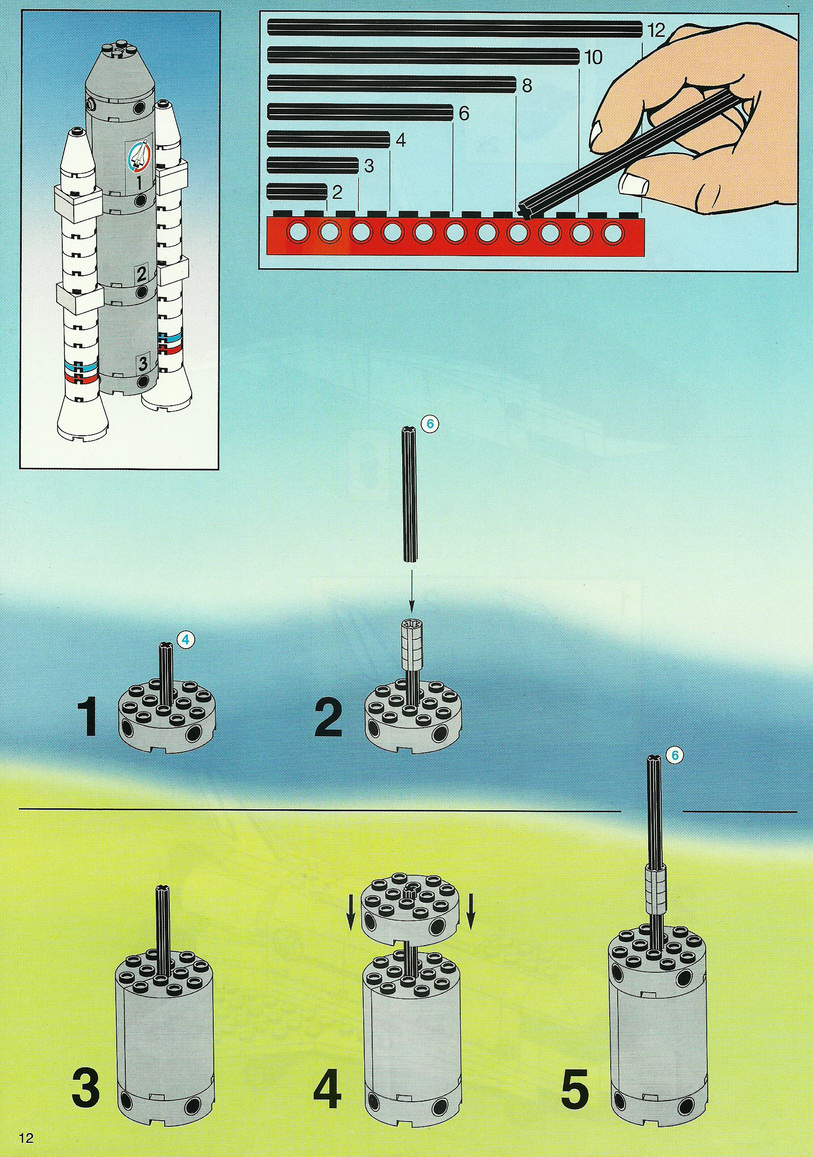 1
2
3

12
10
8
6
4
3
2

6

4

1

2

6

3

4

5

12