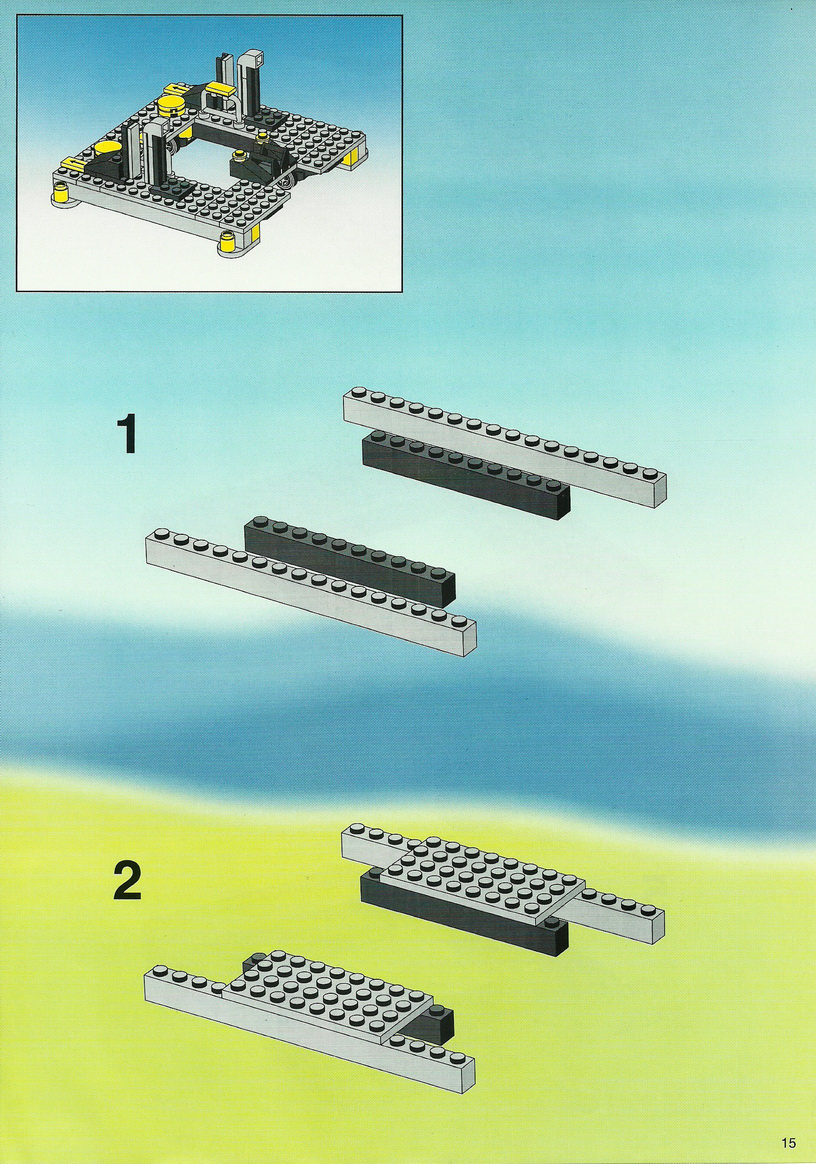 1

2

15