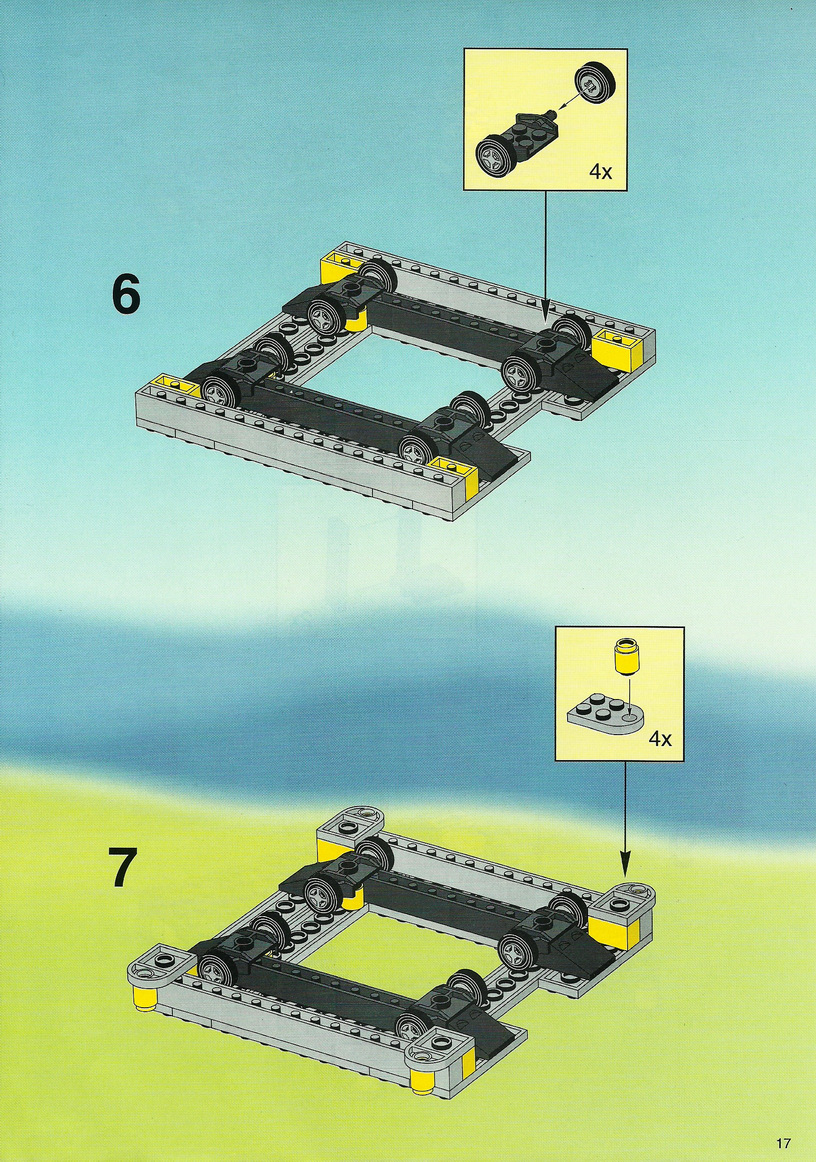 4x

6

4x

7

17