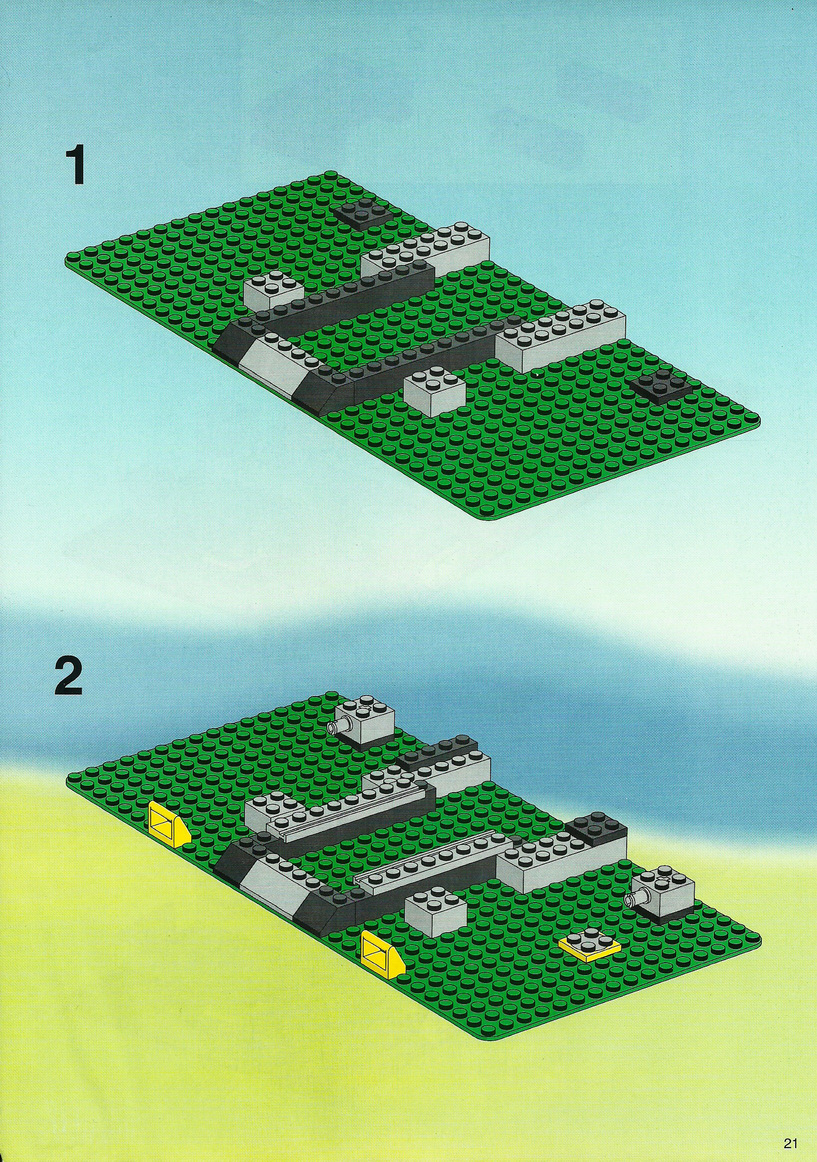 1

2

21