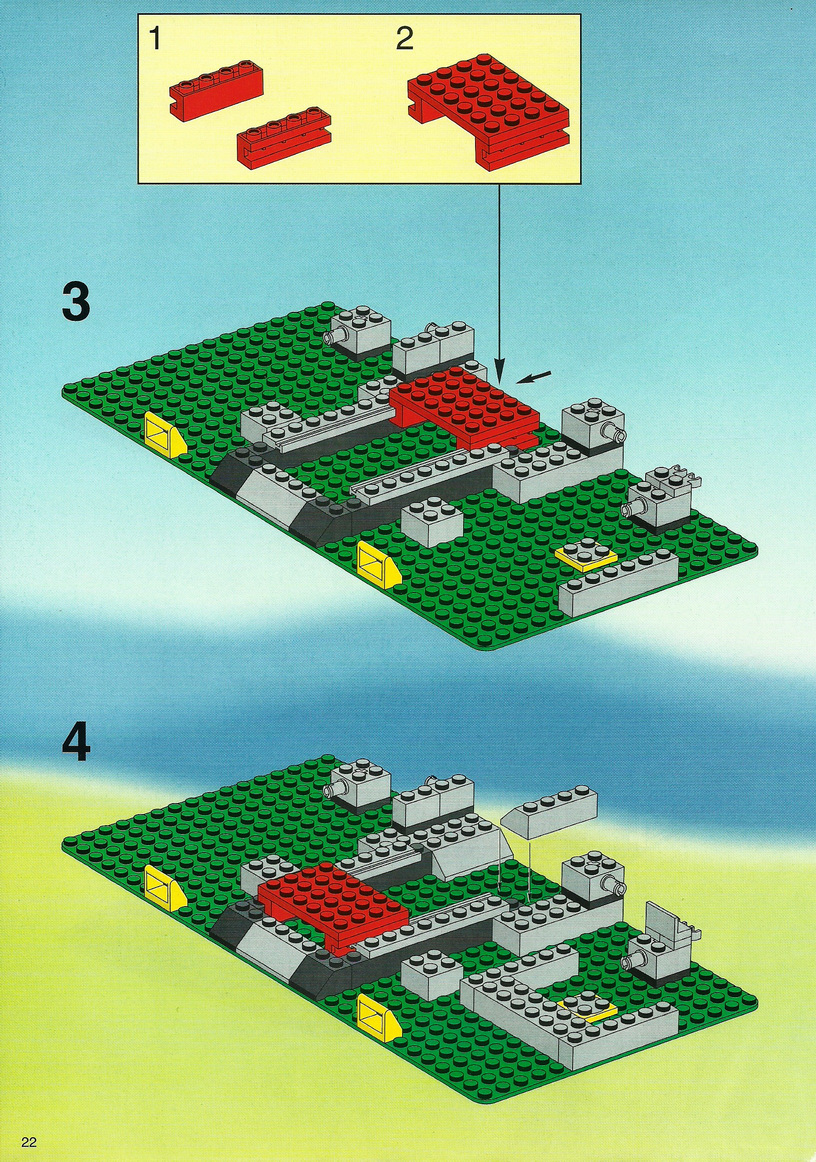 1
2
3
4
22