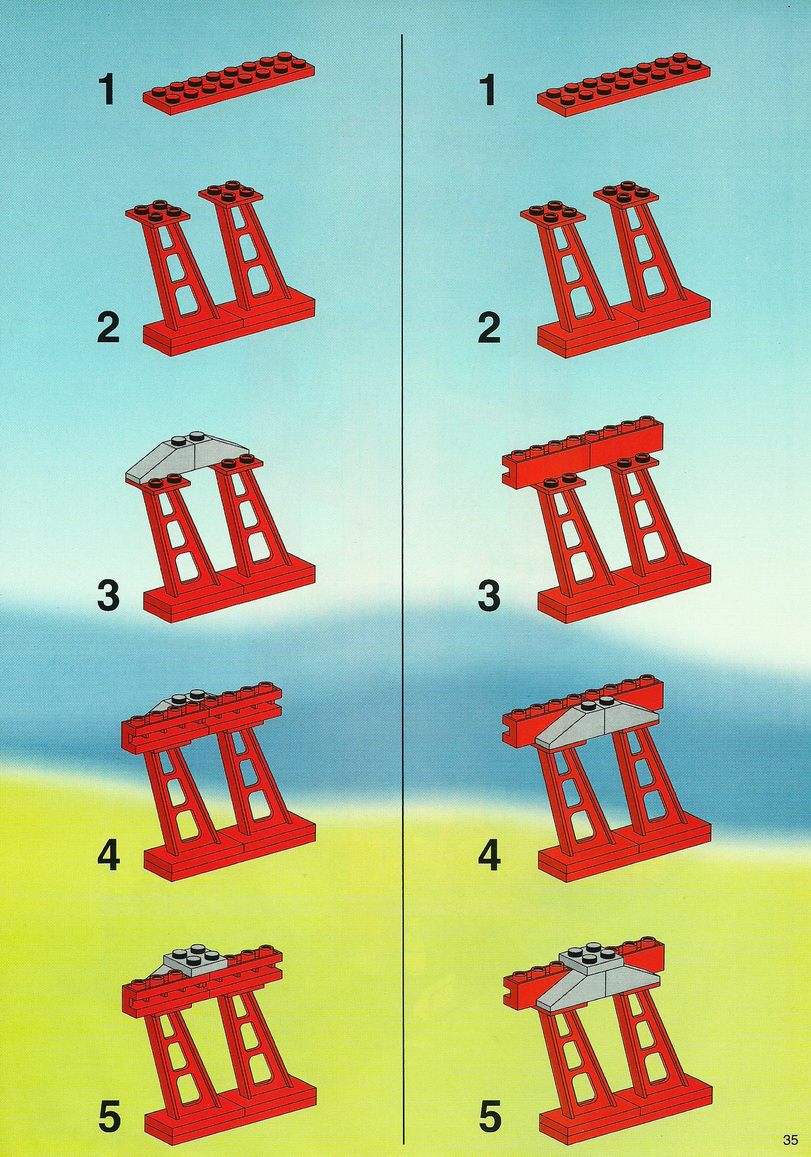 1

2

3

4

5

1

2

3

4

5

35