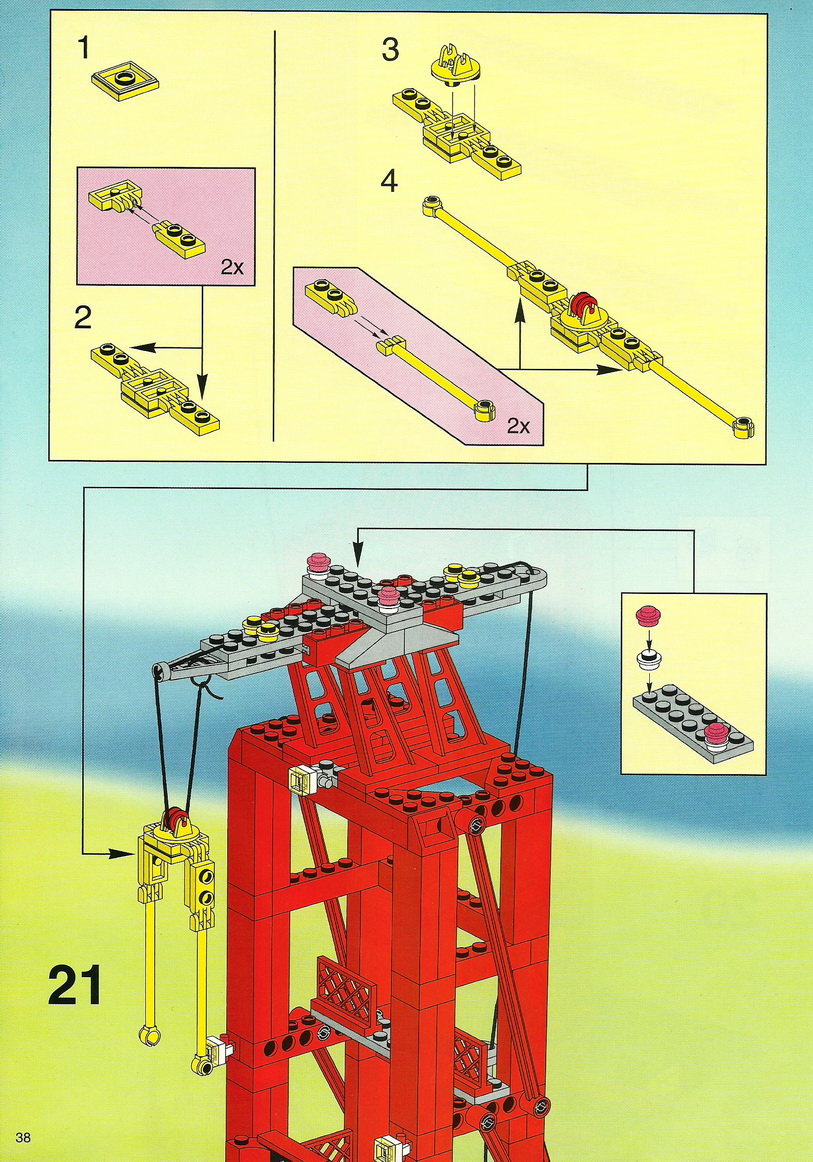 1

2x

2

3

4

2x

21

38