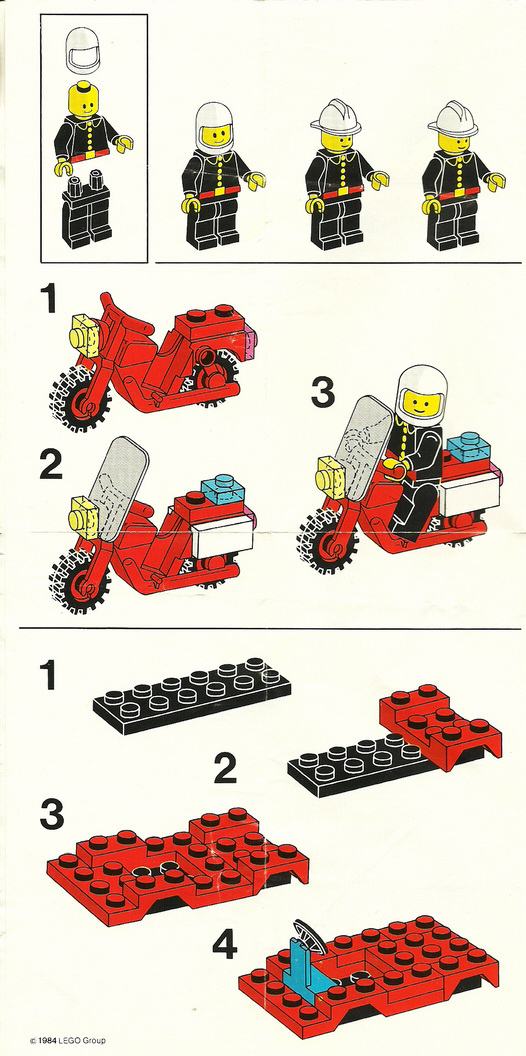 1

2

3

1

2

3

4

© 1984 LEGO Group