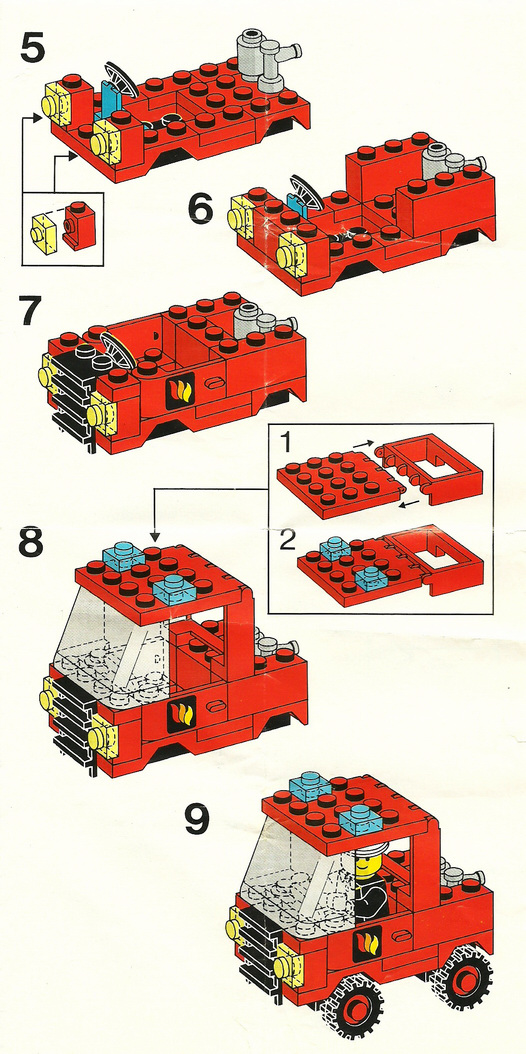 5

6

7

1

2

8

9