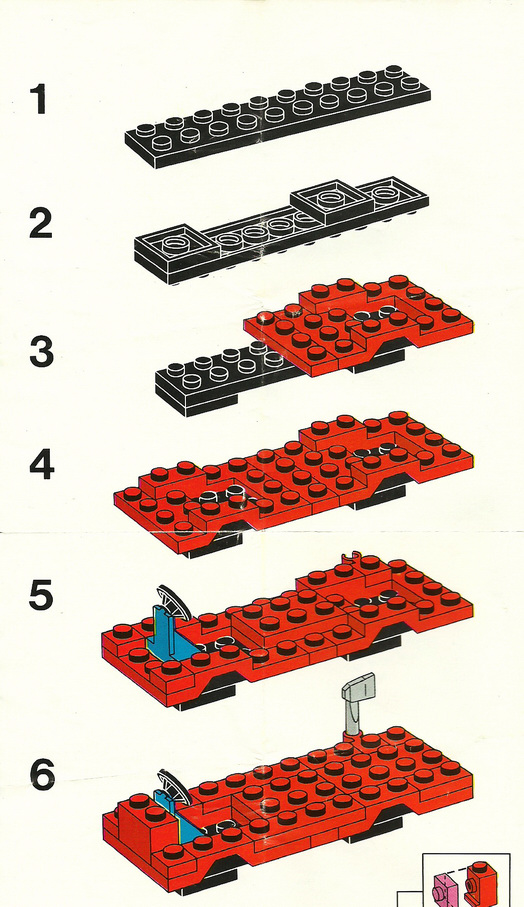 1

2

3

4

5

6