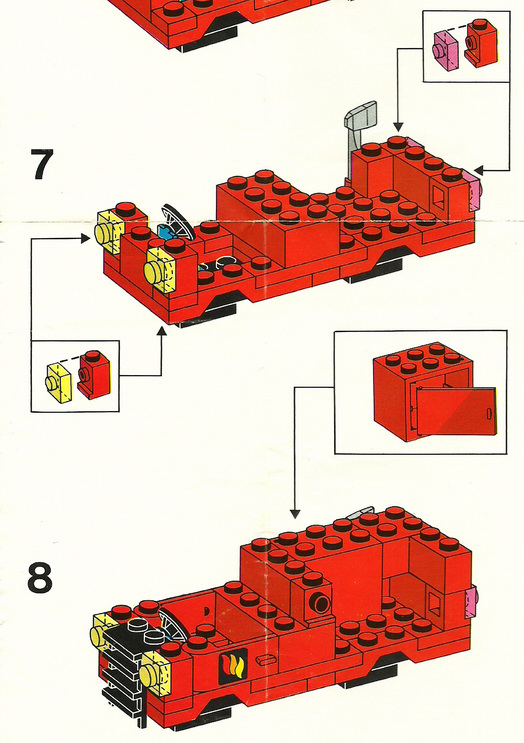 7

8