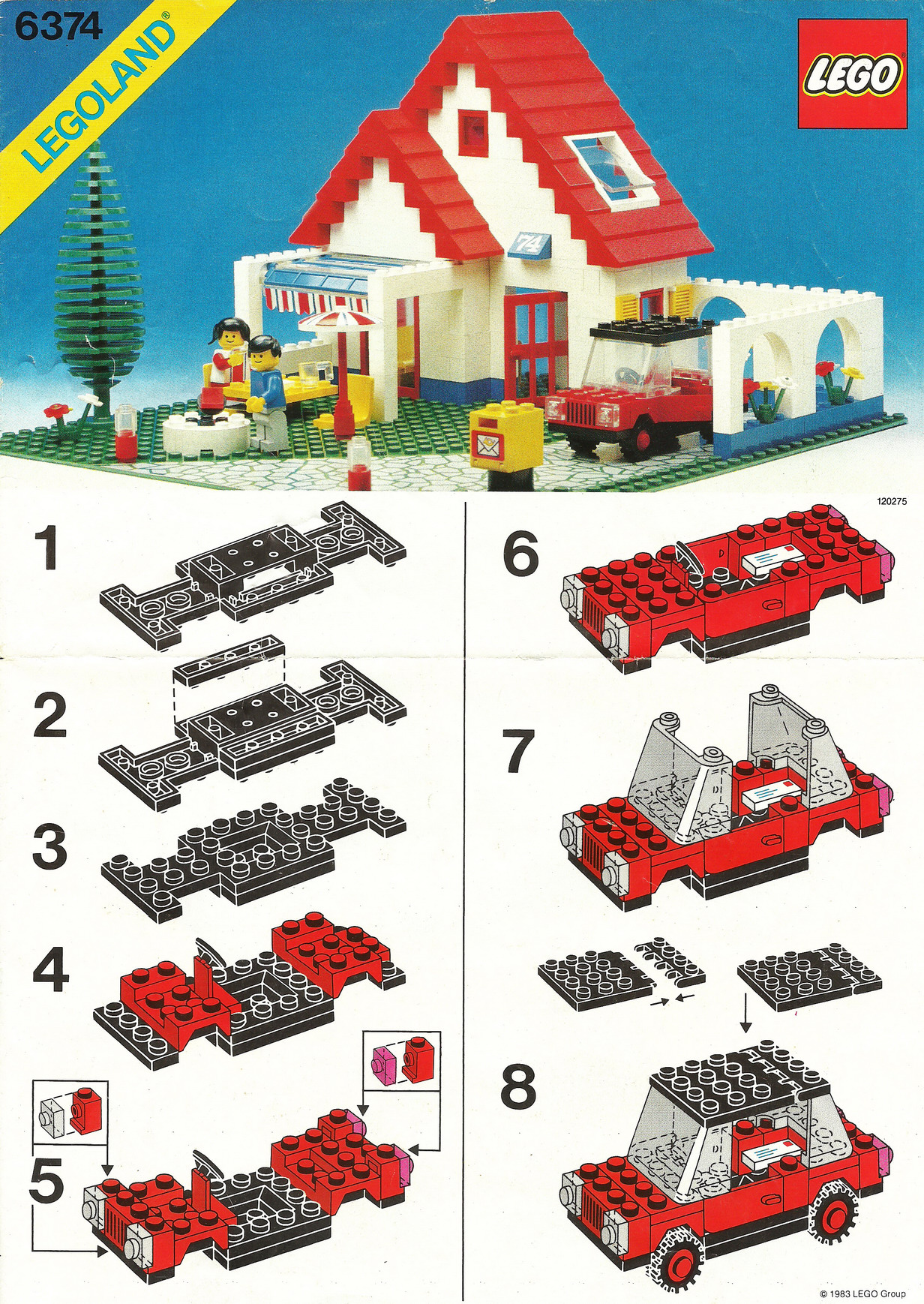 6374

LEGOLAND®

LEGO

74

120275

1

2

3

4

5

6

7

8

© 1983 LEGO Group