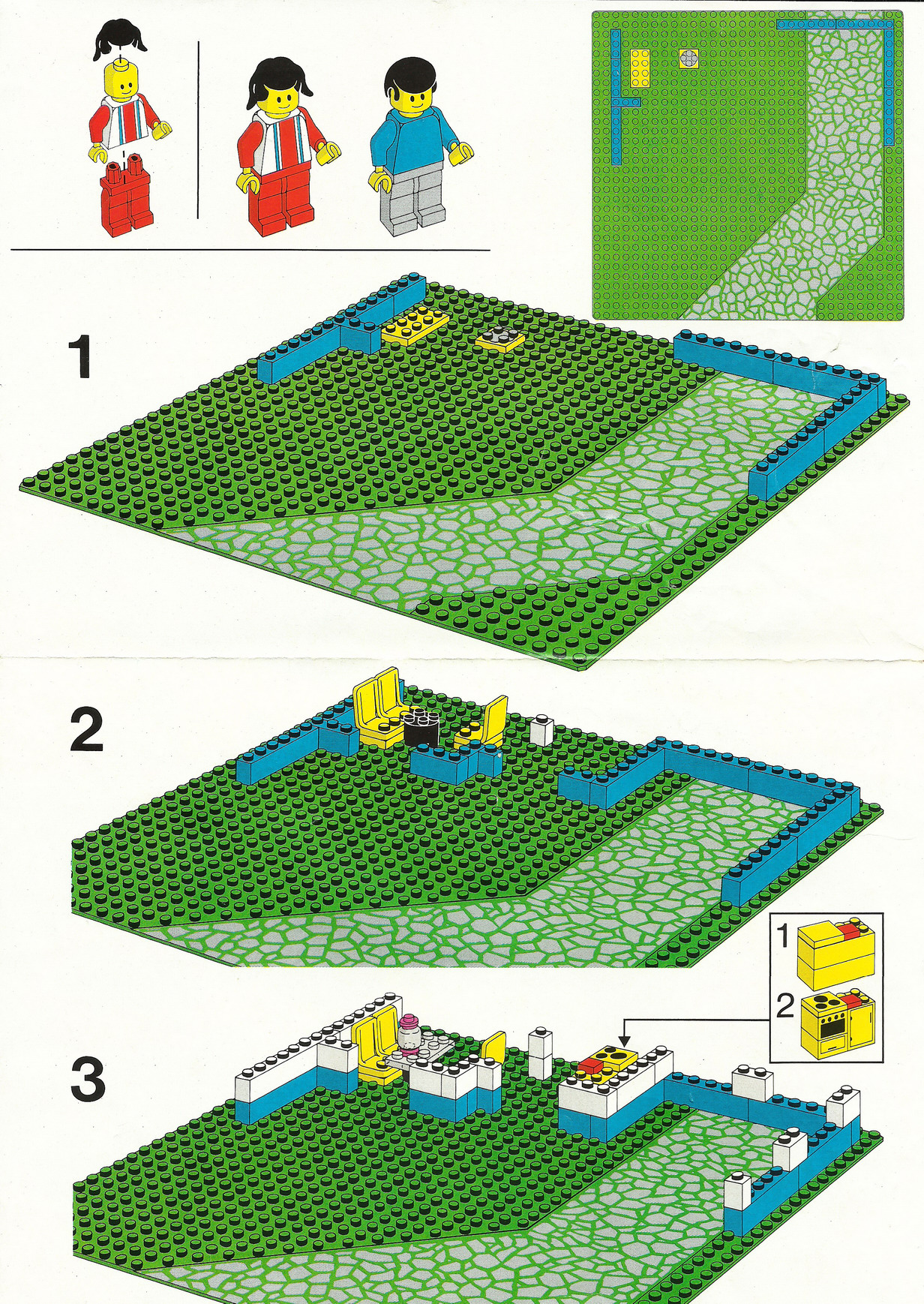 1

2

1

2

3