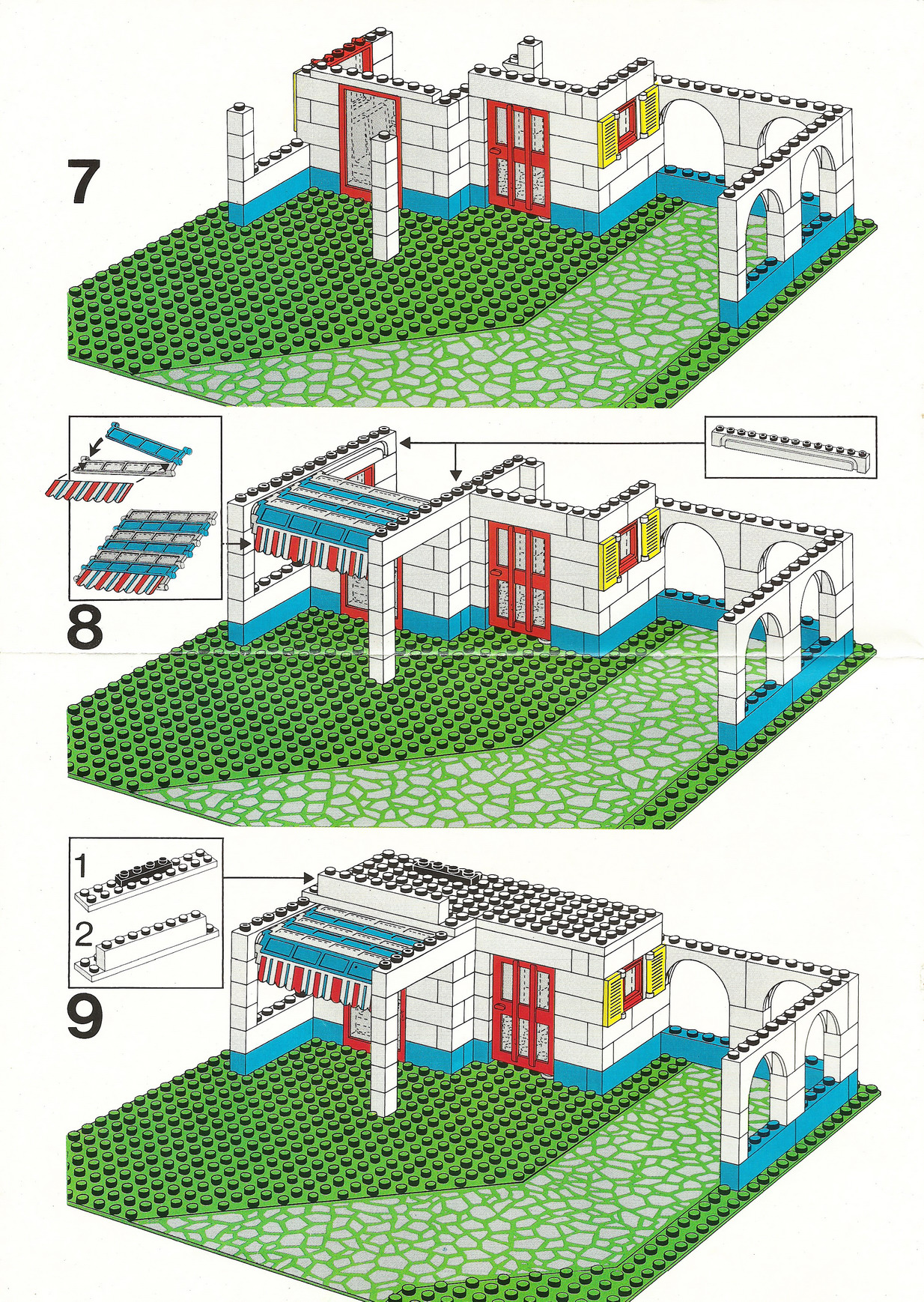 7

8

1

2

9