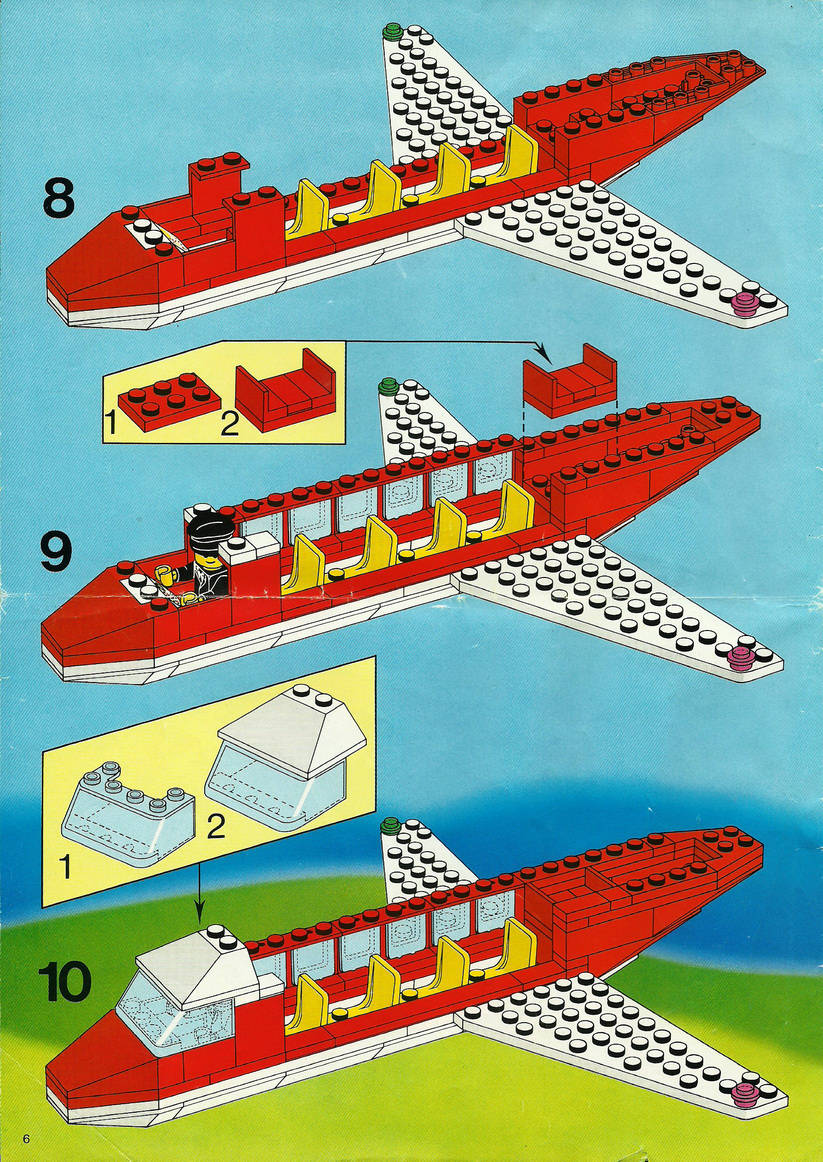 8

1 2

9

1 2

10

6