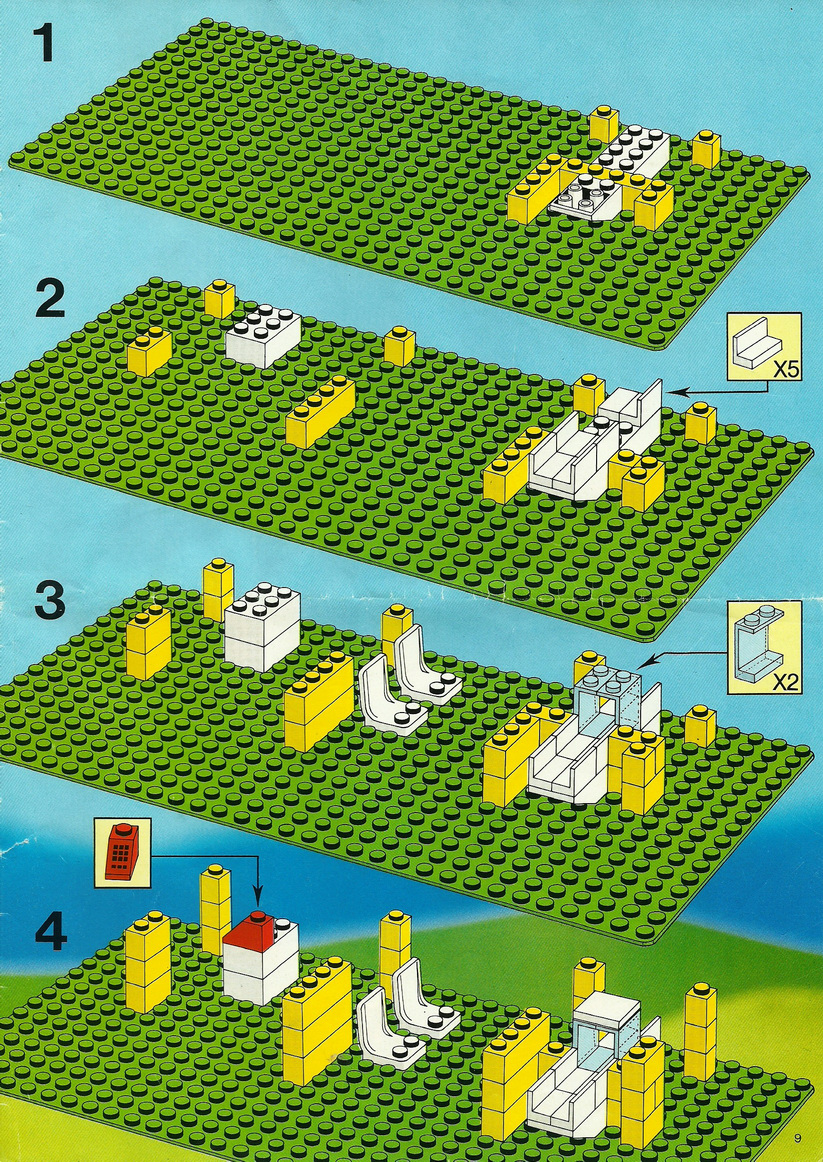 1

2

X5

3

X2

4

9