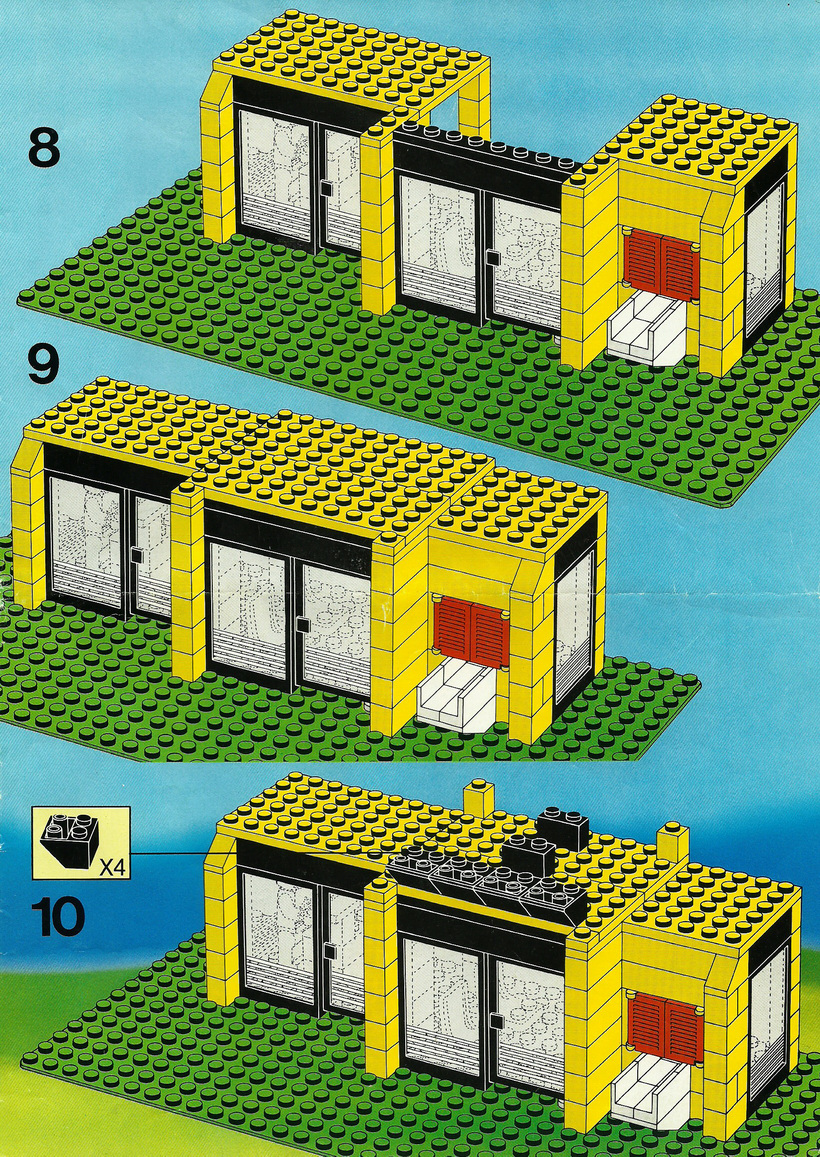 8

9

X4

10