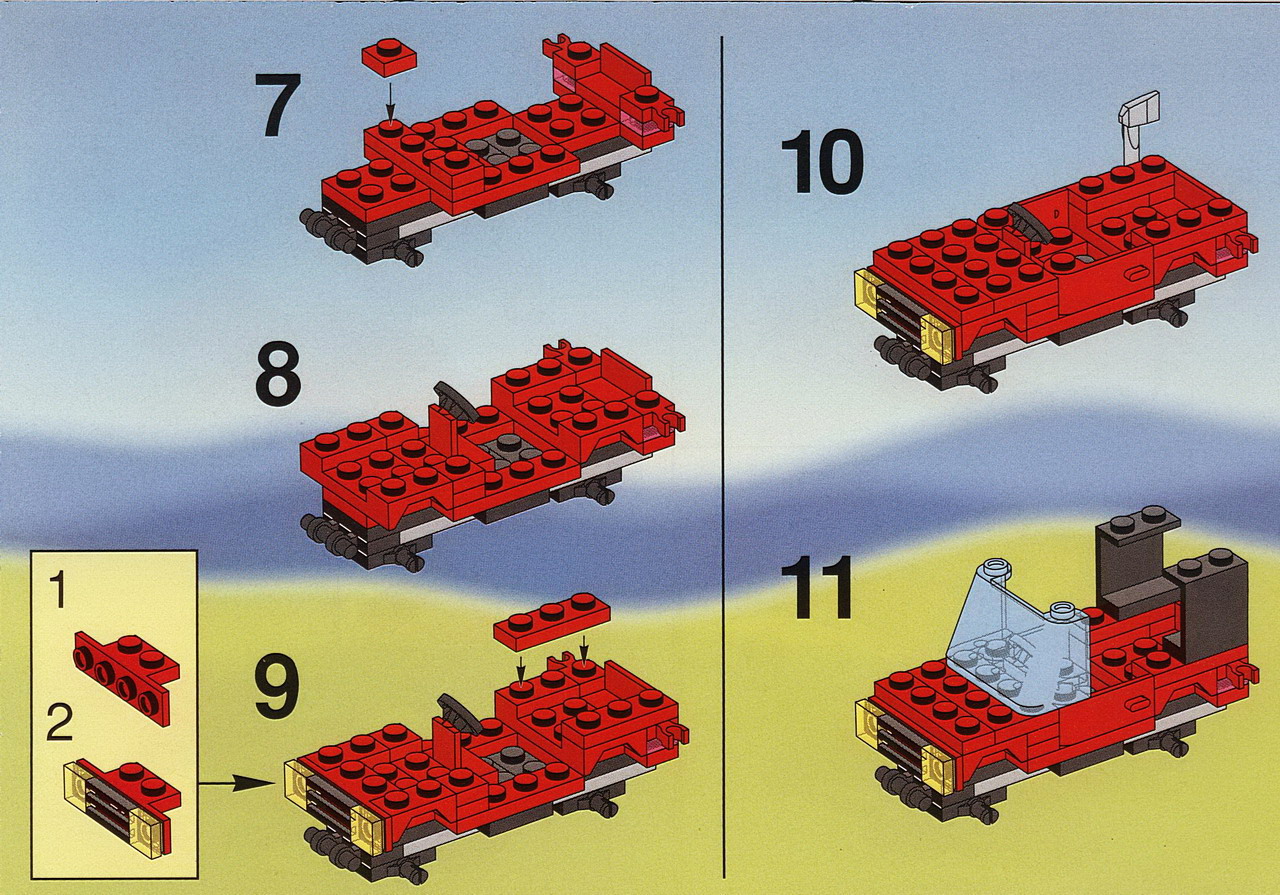 7

8

1

2

9

10

11