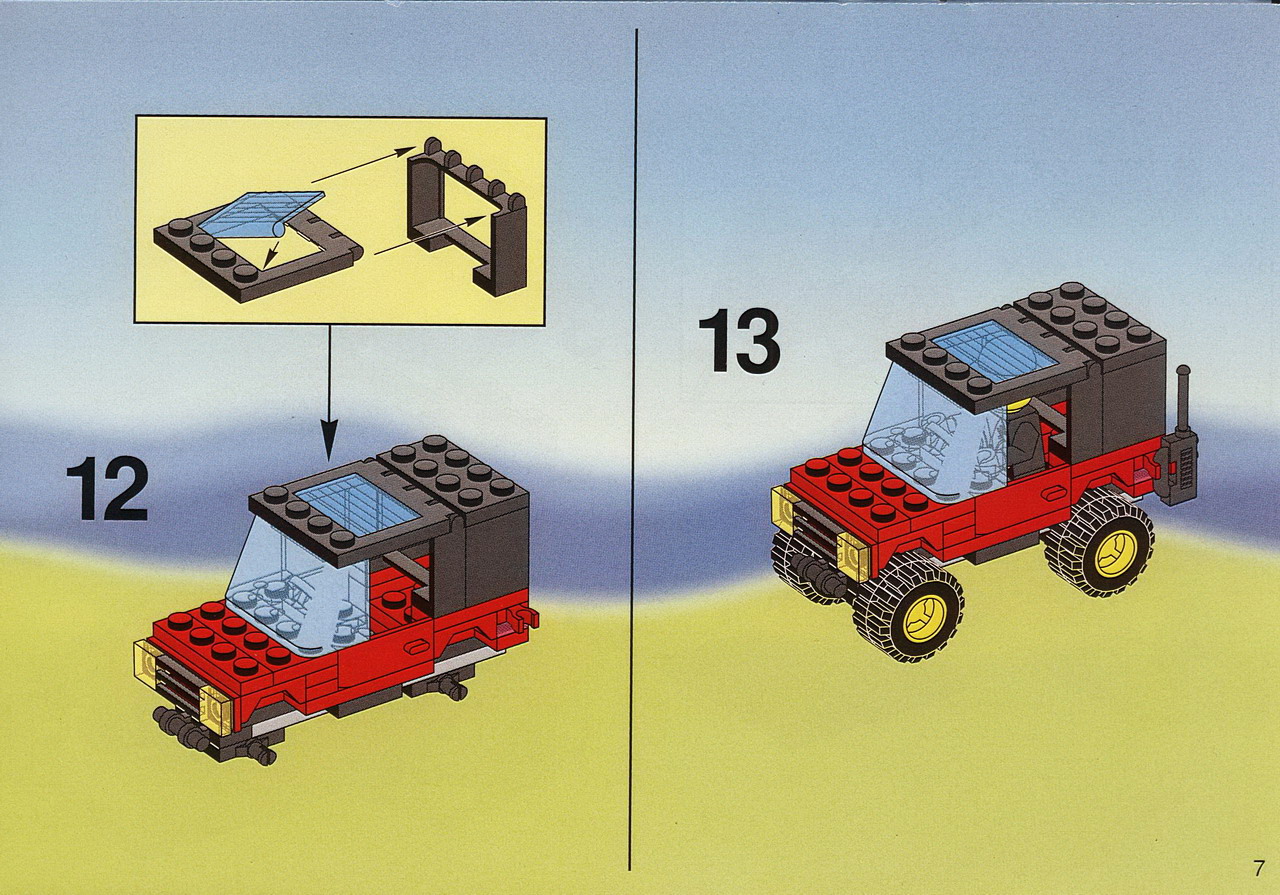 12

13

7