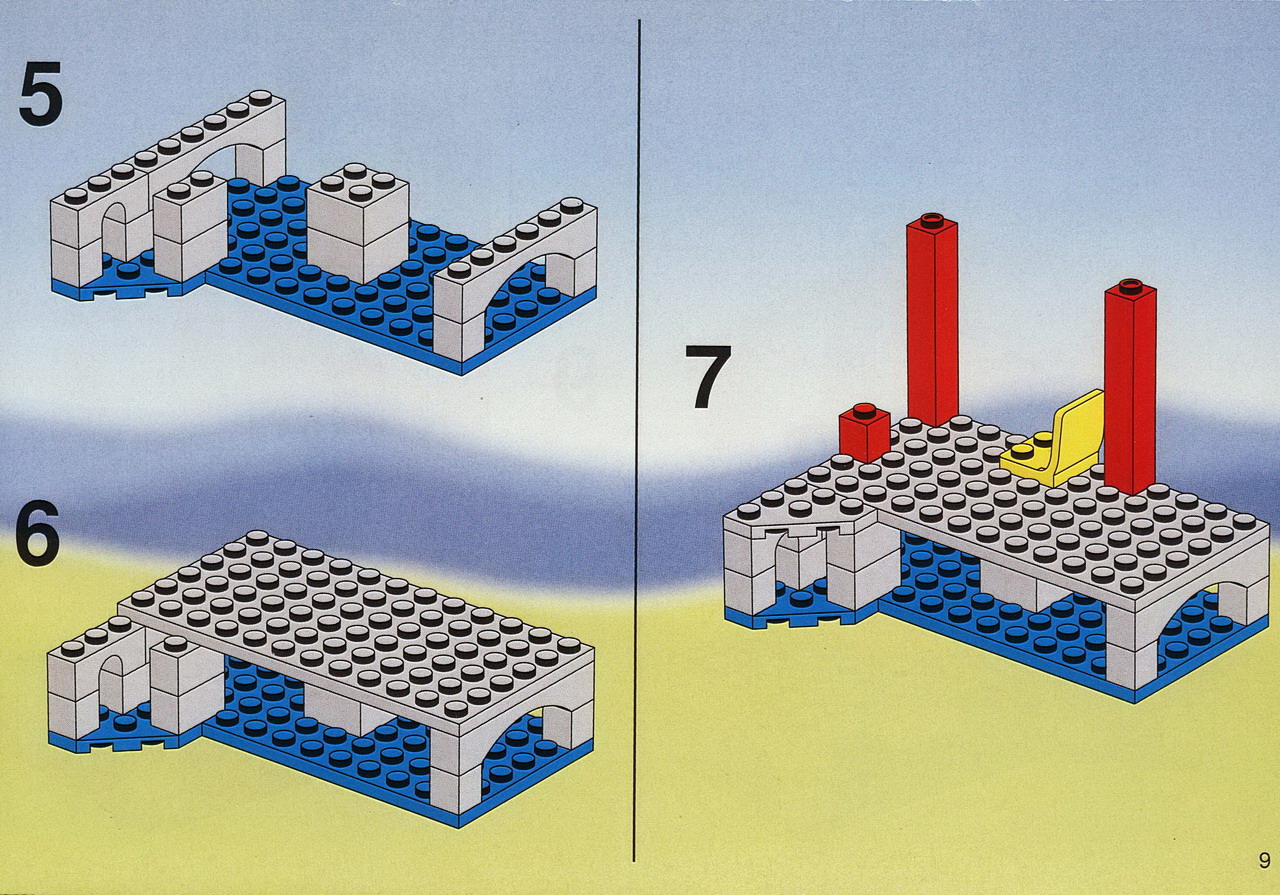 5

6

7

9