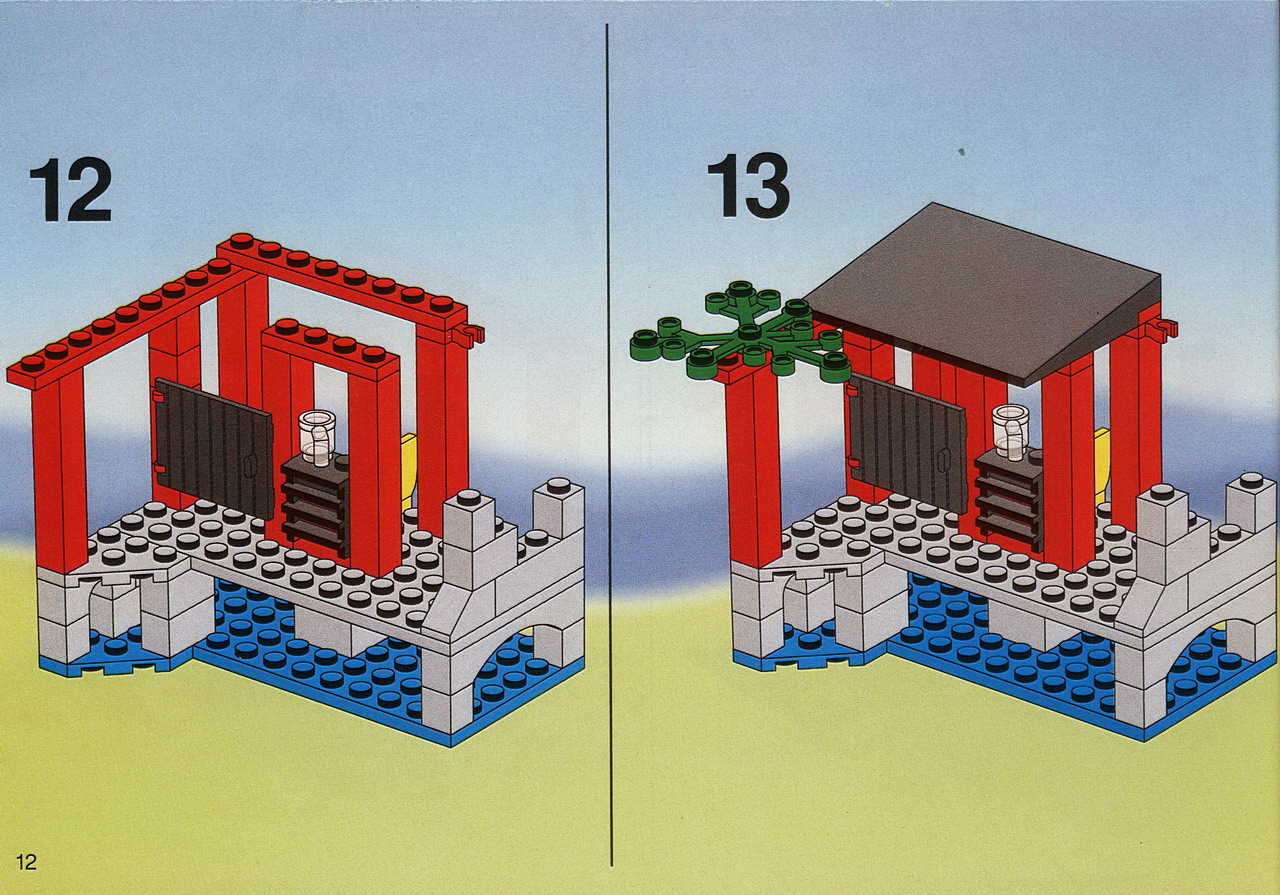 12

13

12