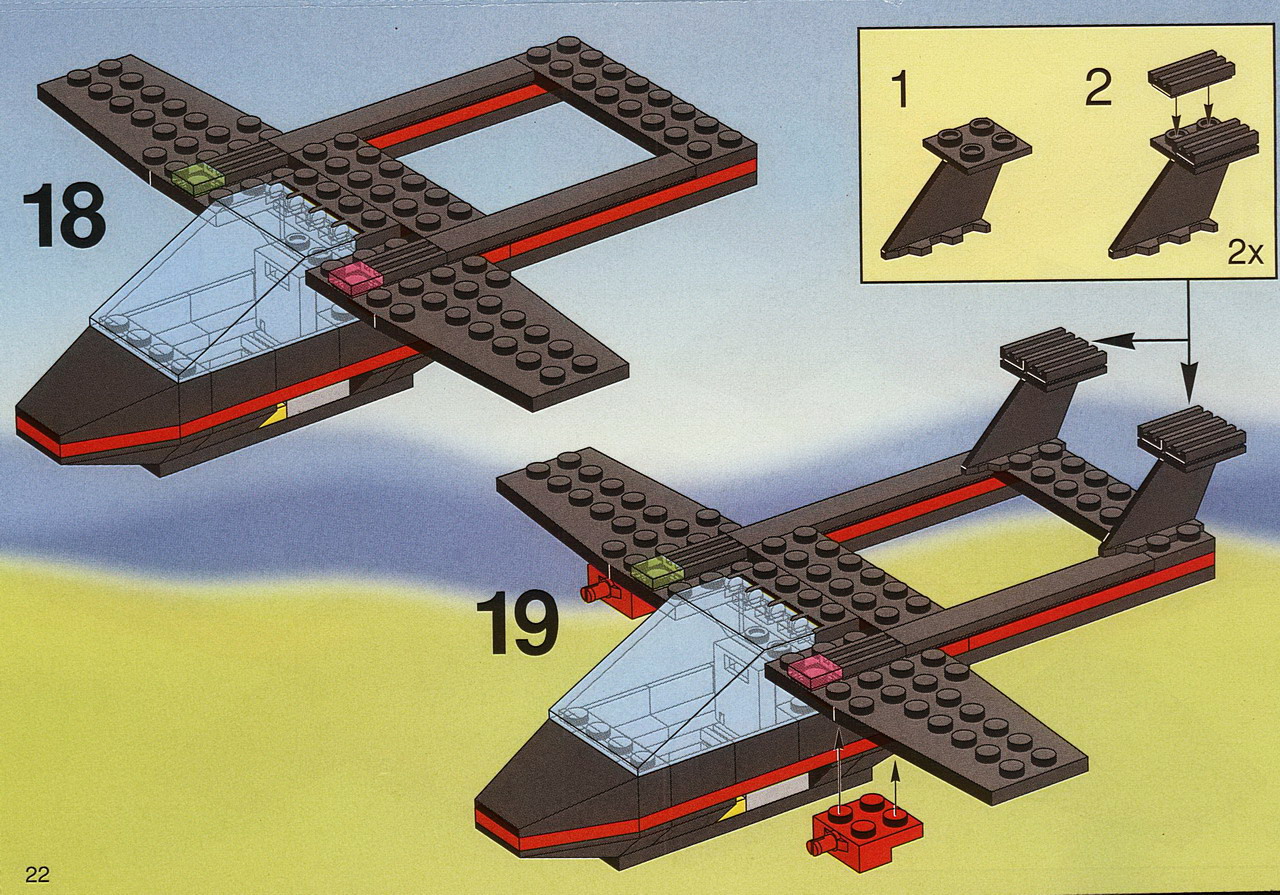 18

1

2

2x

19

22