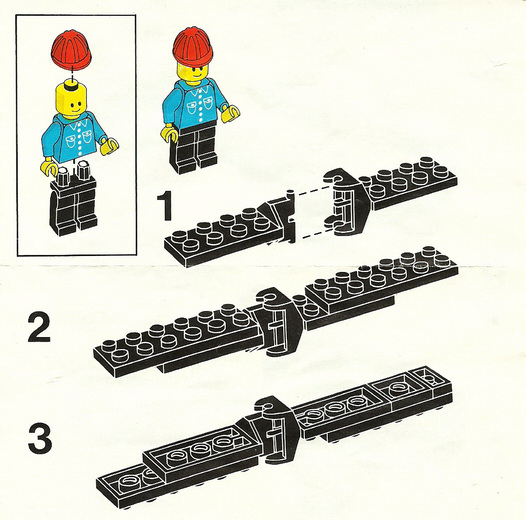 1

2

3