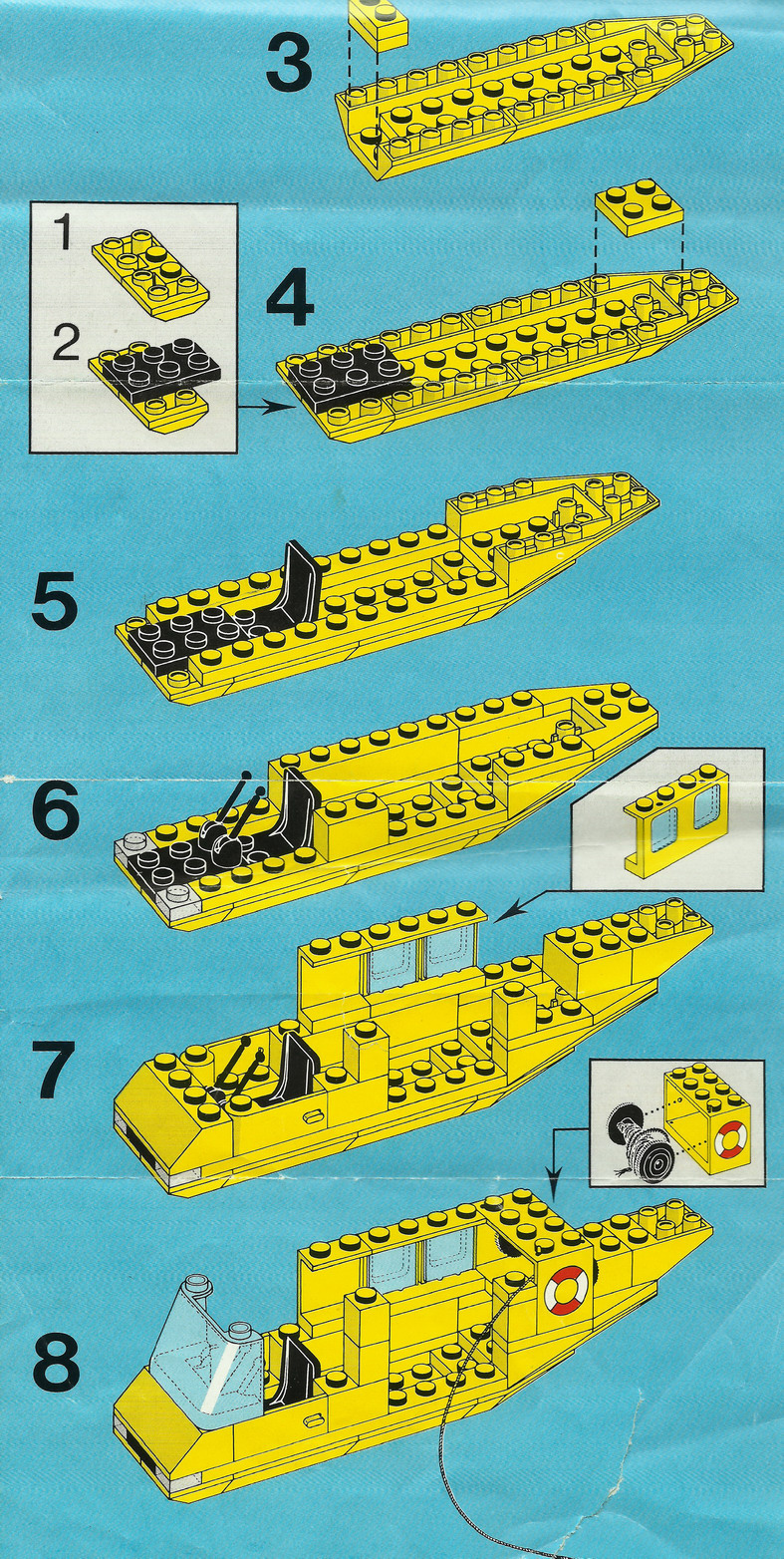 3

1
2
4

5

6

7

8