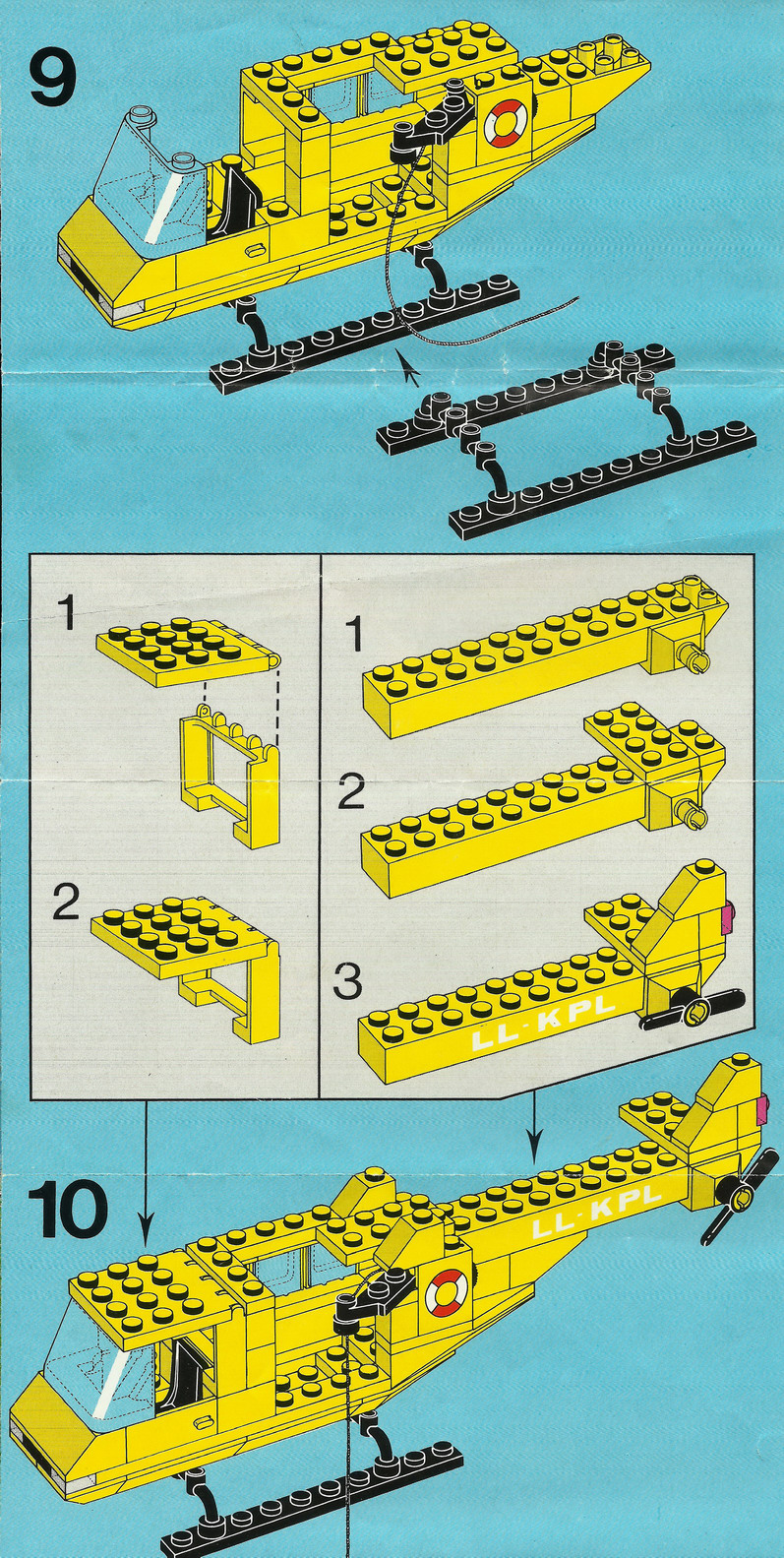 9

1

2

1

2

3

LL-KPL

10

LL-KPL