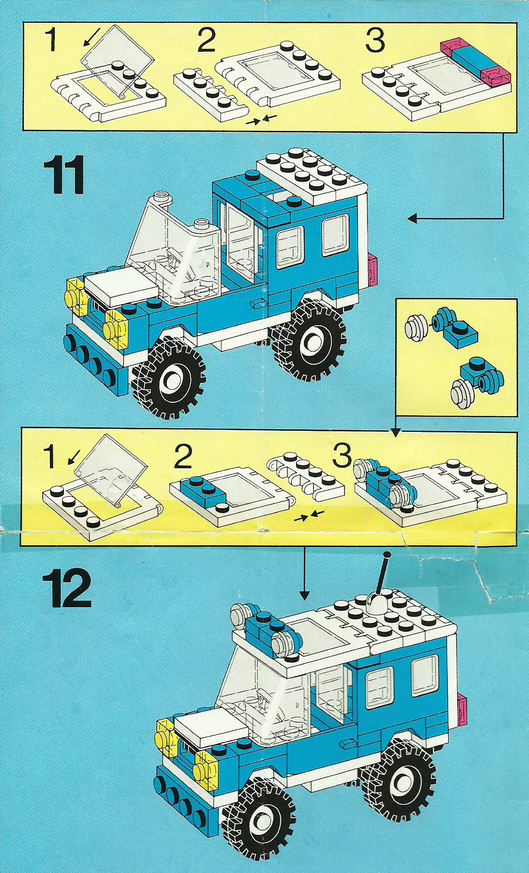 1 2 3

11

1 2 3

12