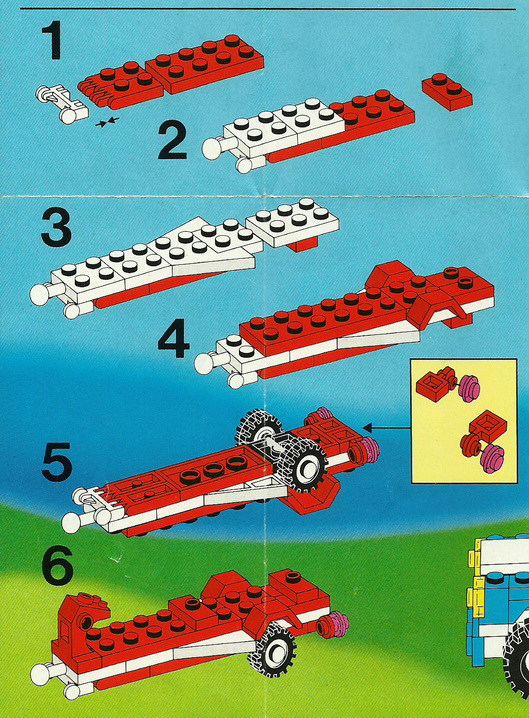 1

2

3

4

5

6