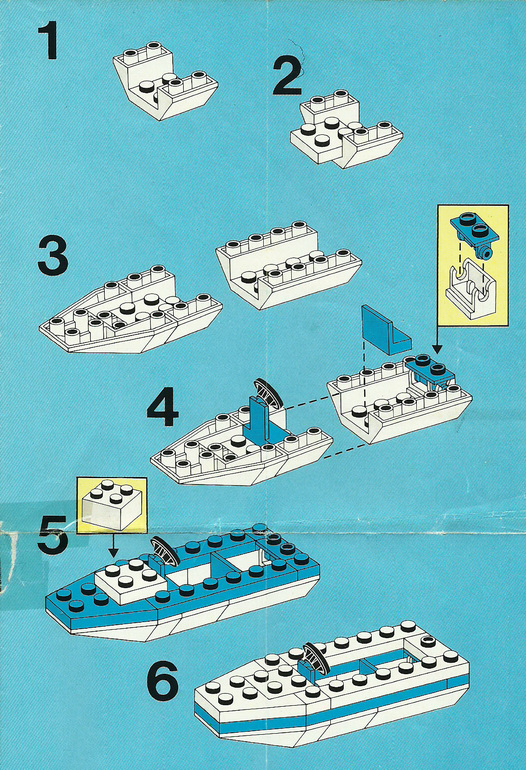 1

2

3

4

5

6