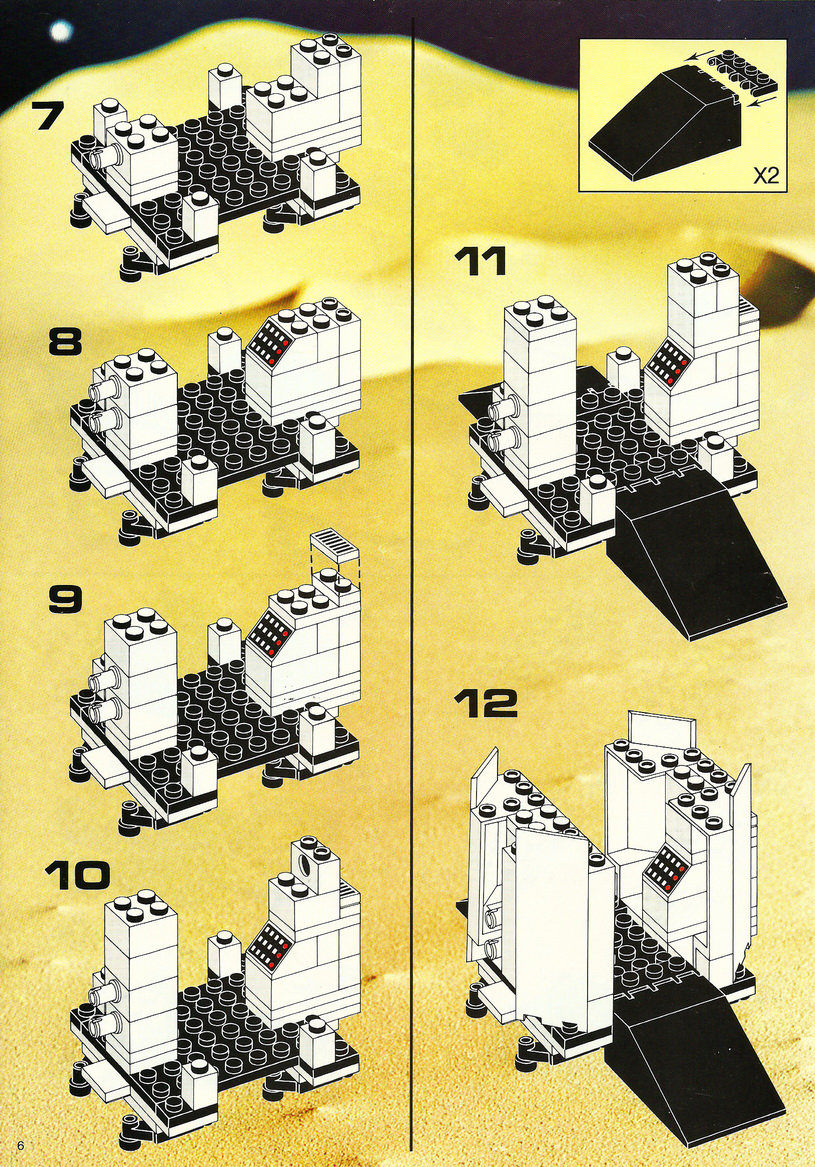 7

8

9

10

X2

11

12

6