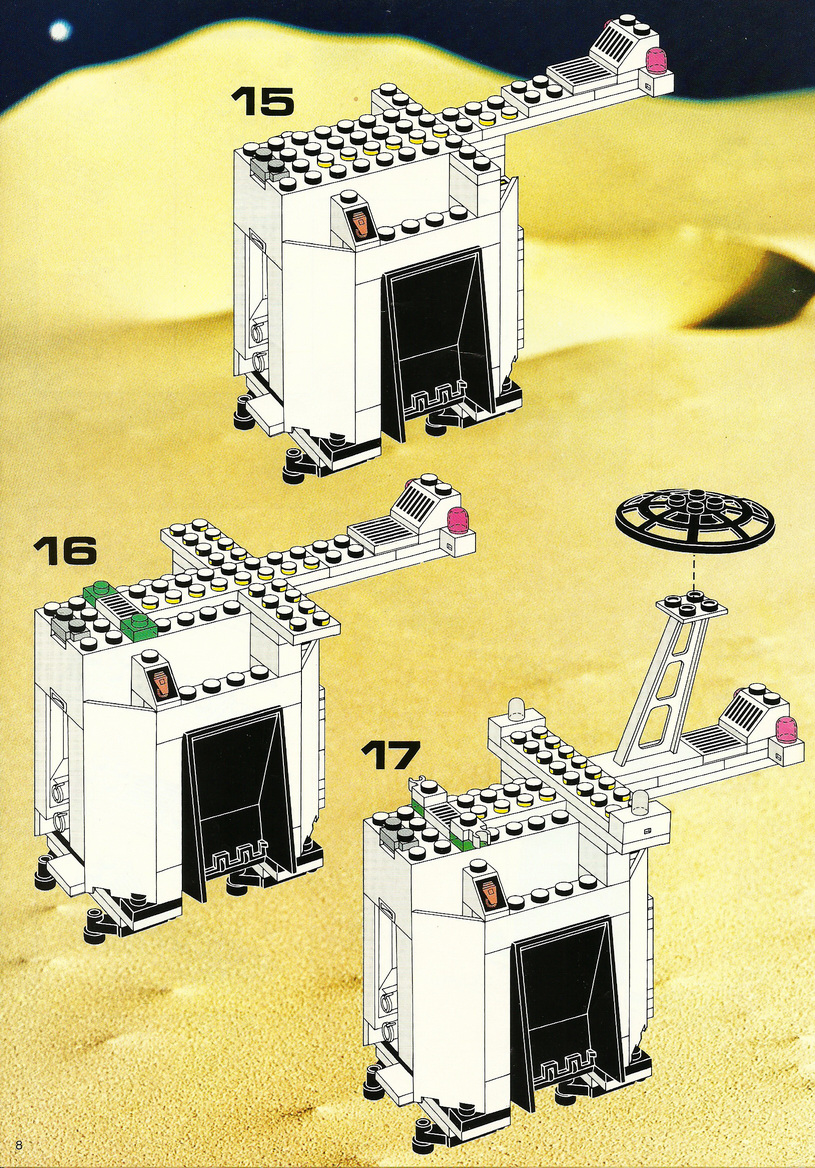 15

16

17

8