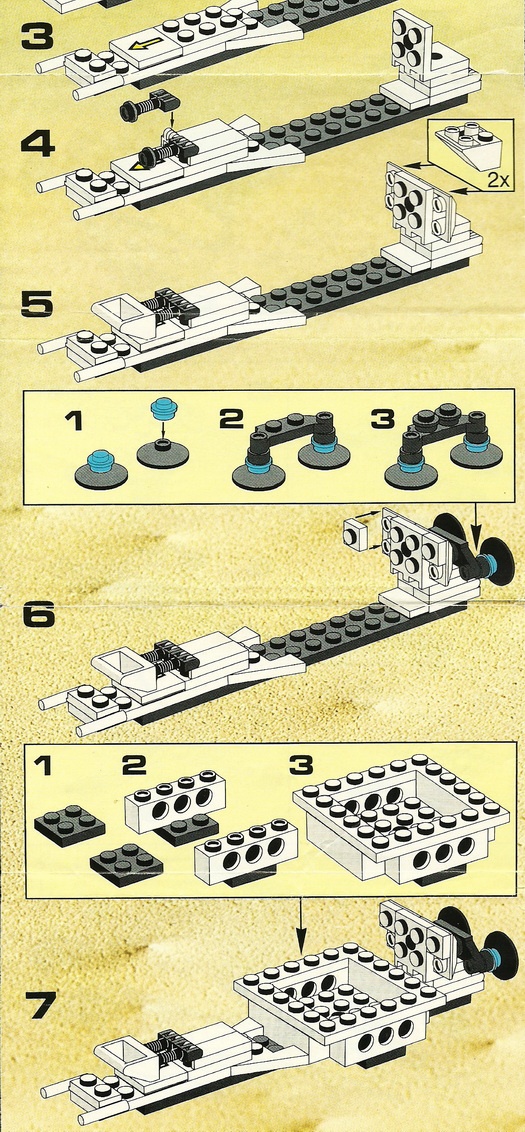 3

4

2x

5

1 2 3

6

1 2 3

7