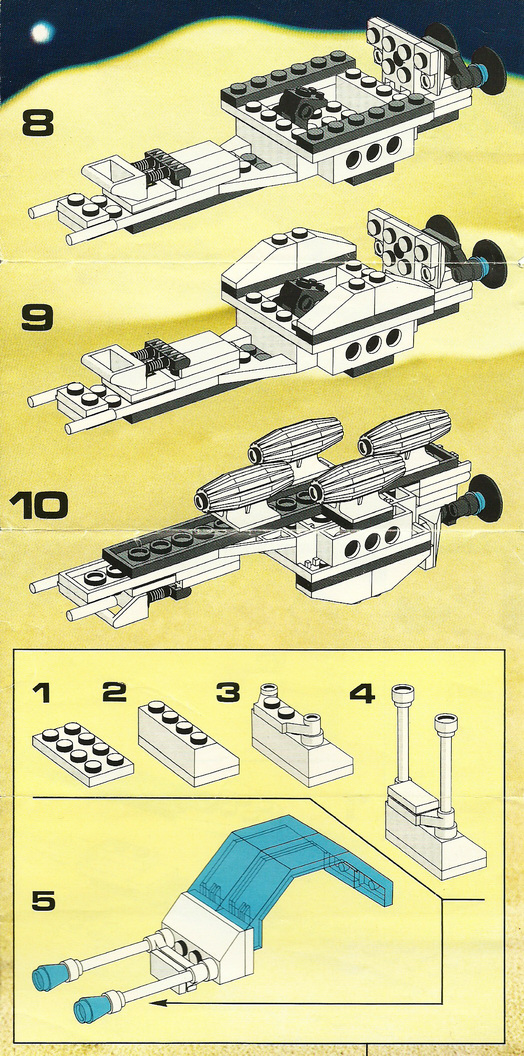 8

9

10

1 2 3 4

5