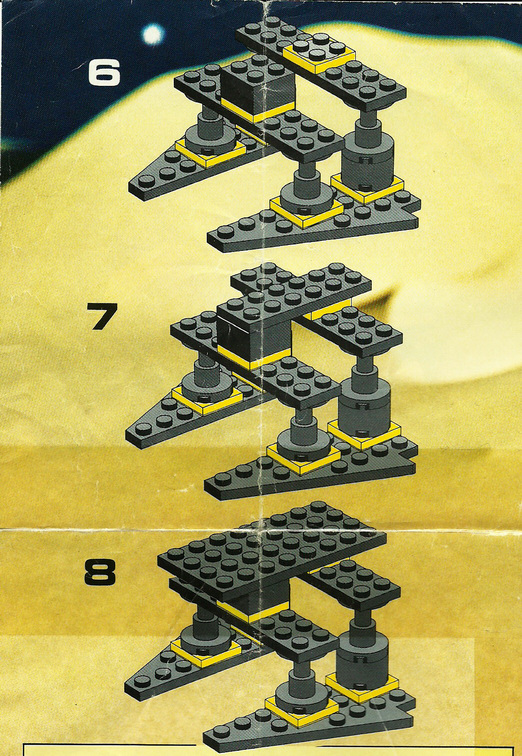 6

7

8