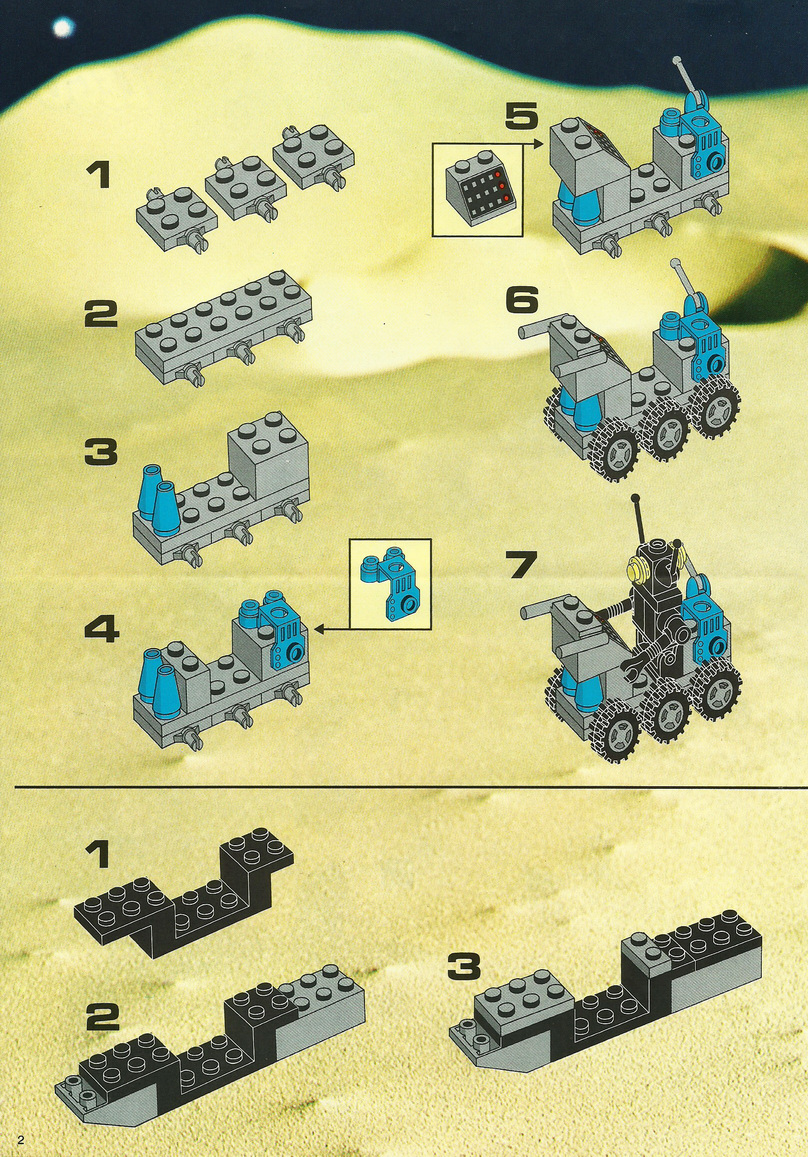 1

2

3

4

5

6

7

1

2

3

2