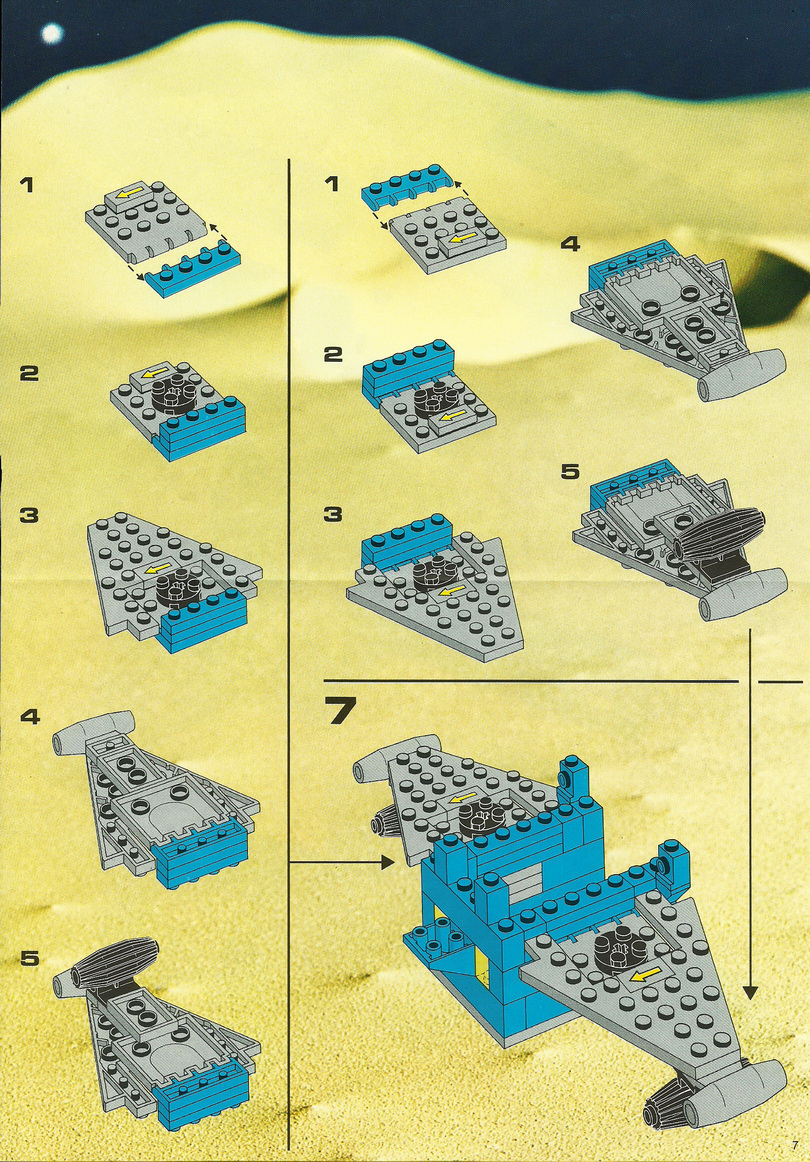 1

2

3

4

5

1

2

3

4

5

7

7