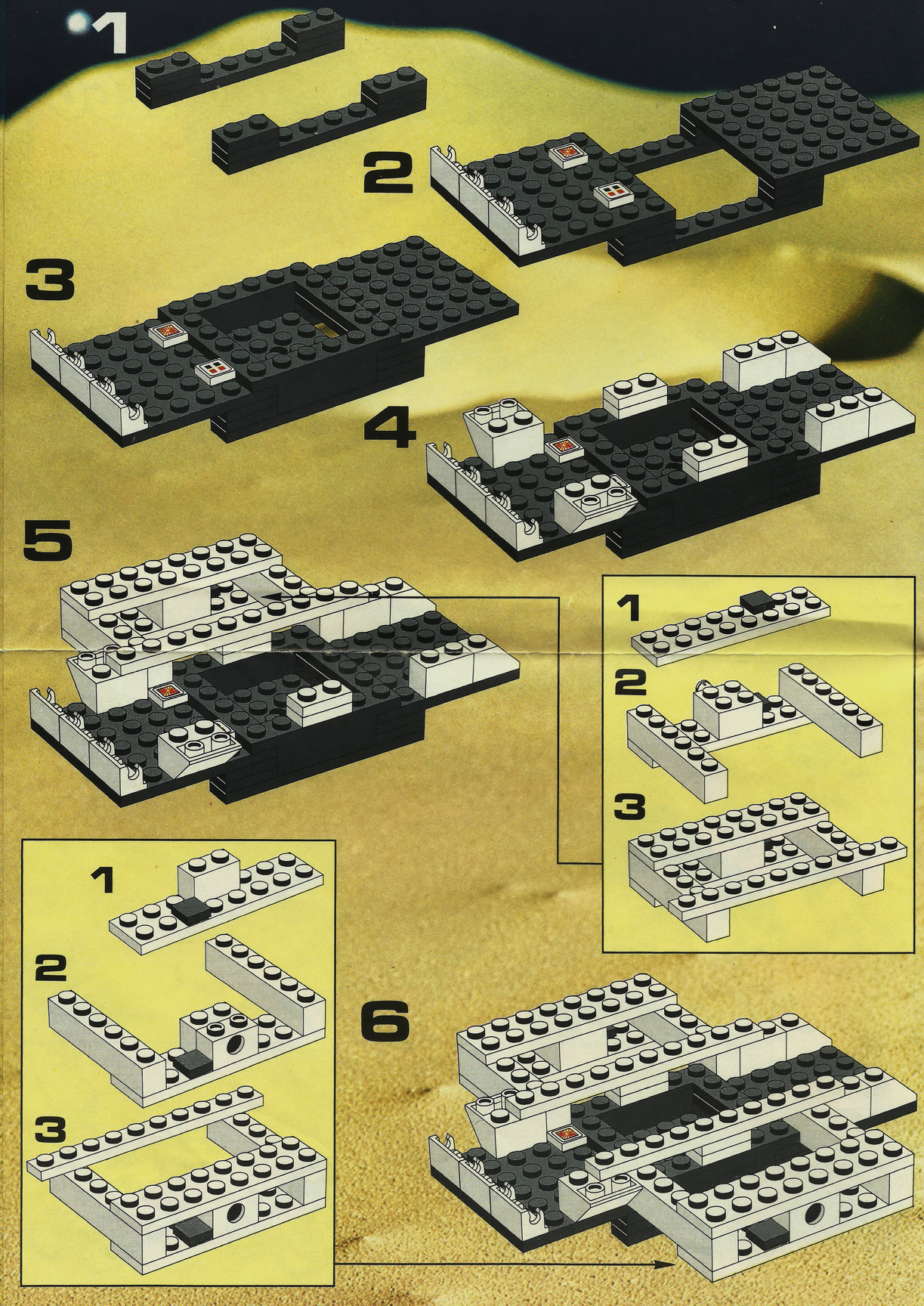 1

2

3

4

5

1

2

3

1

2

3

6