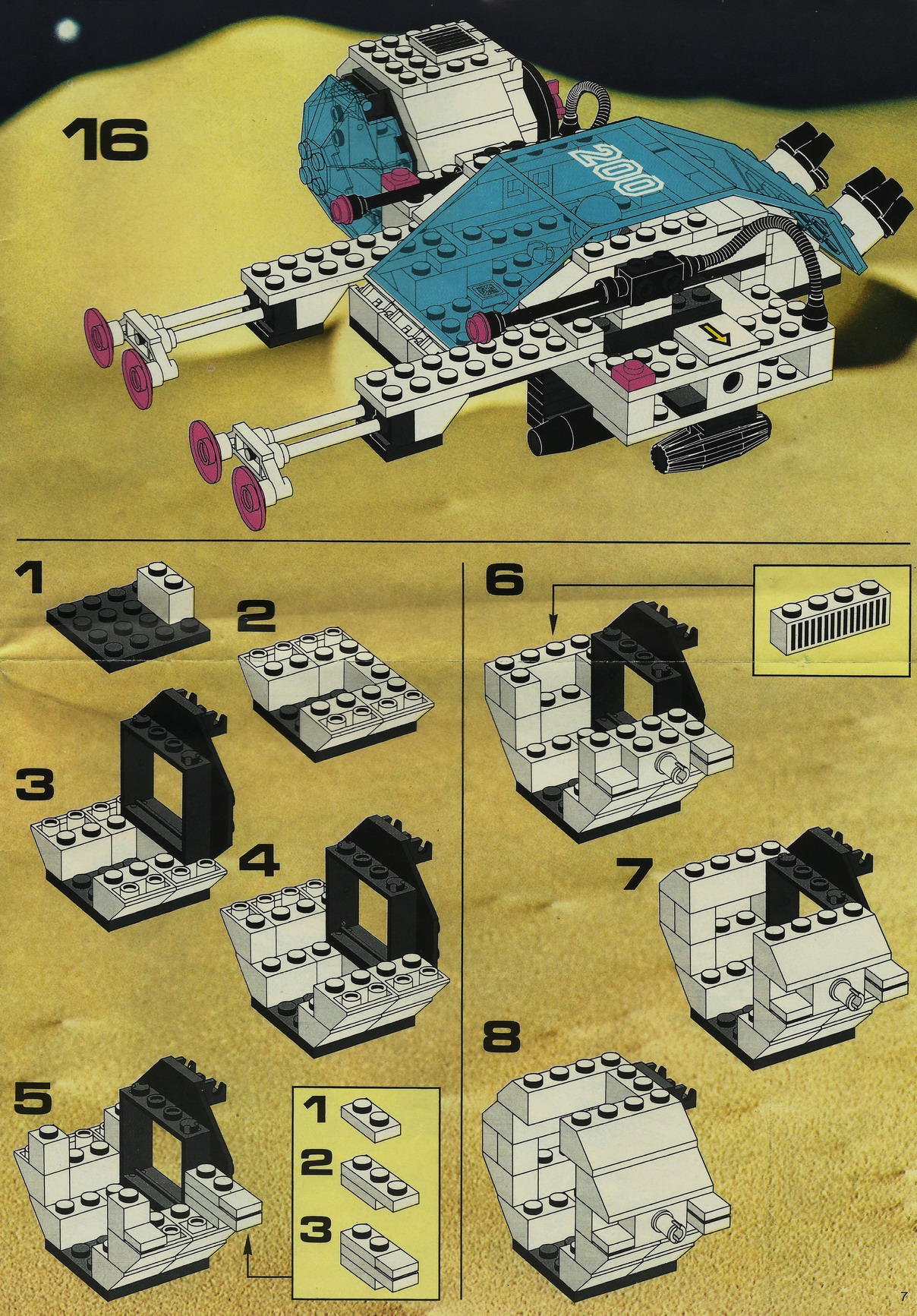 16

200

1

2

3

4

5

1

2

3

6

7

8

7