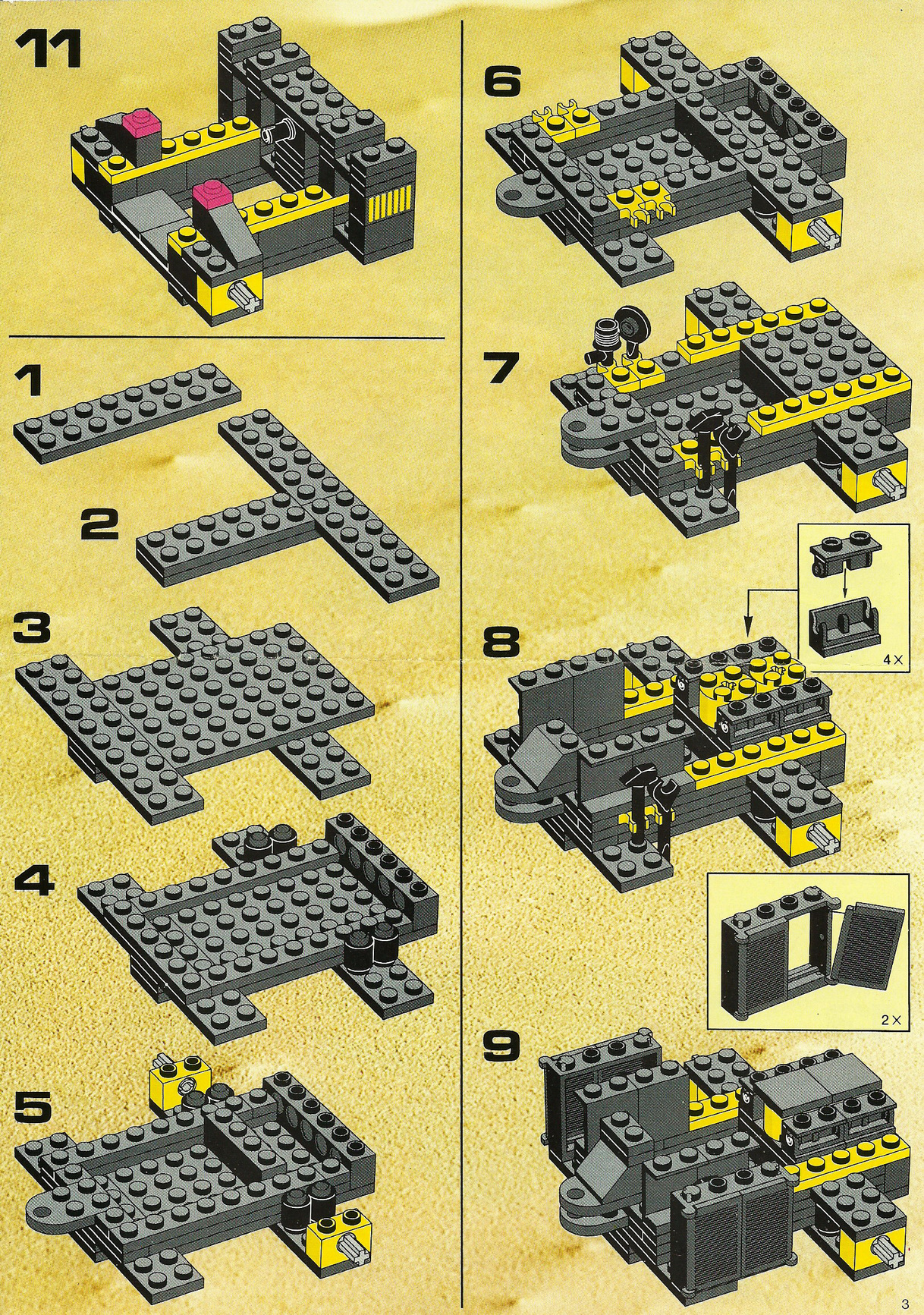 11

1

2

3

4

5

6

7

8

4×

2×

9

3