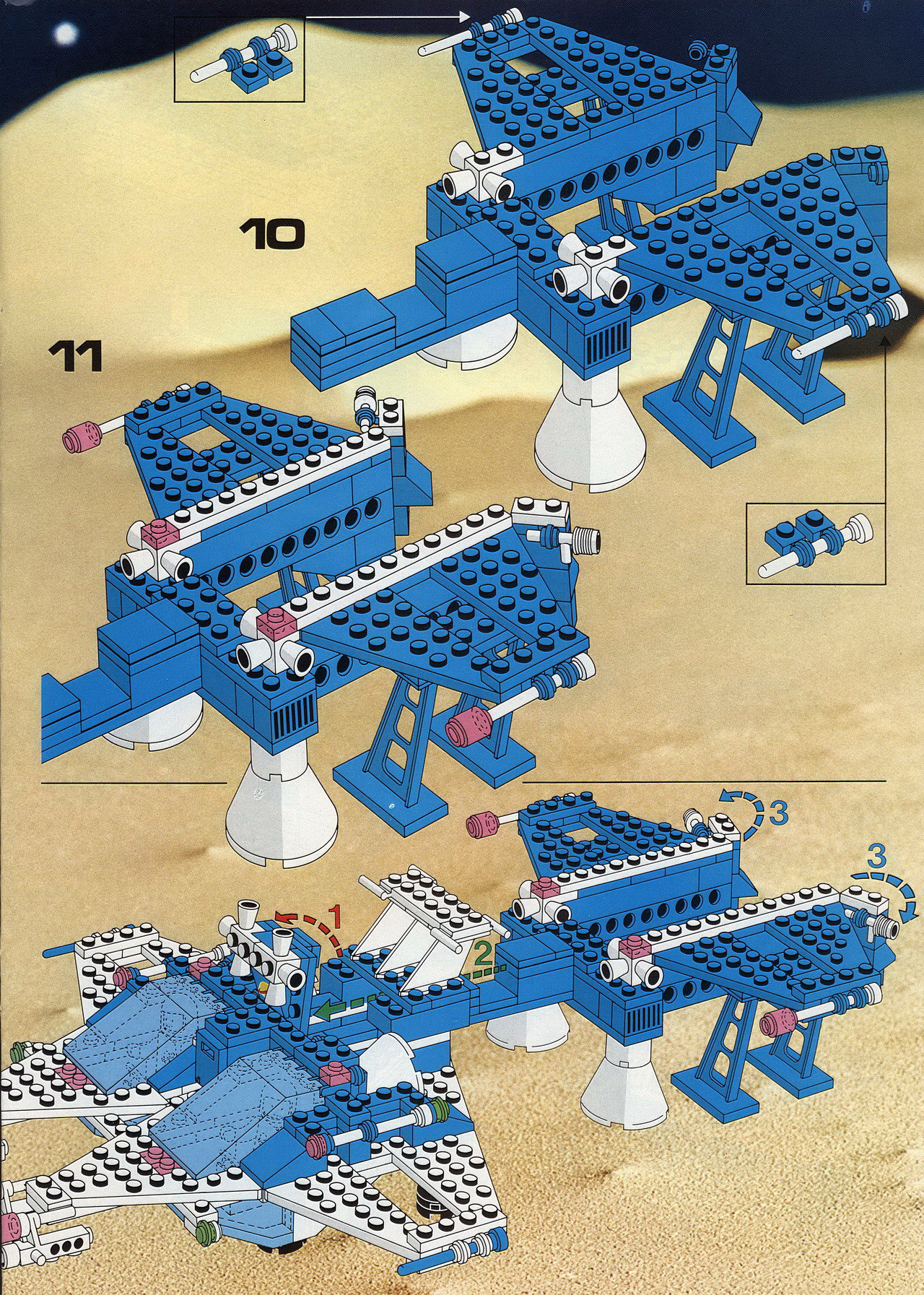 10

11

3

3

1

2