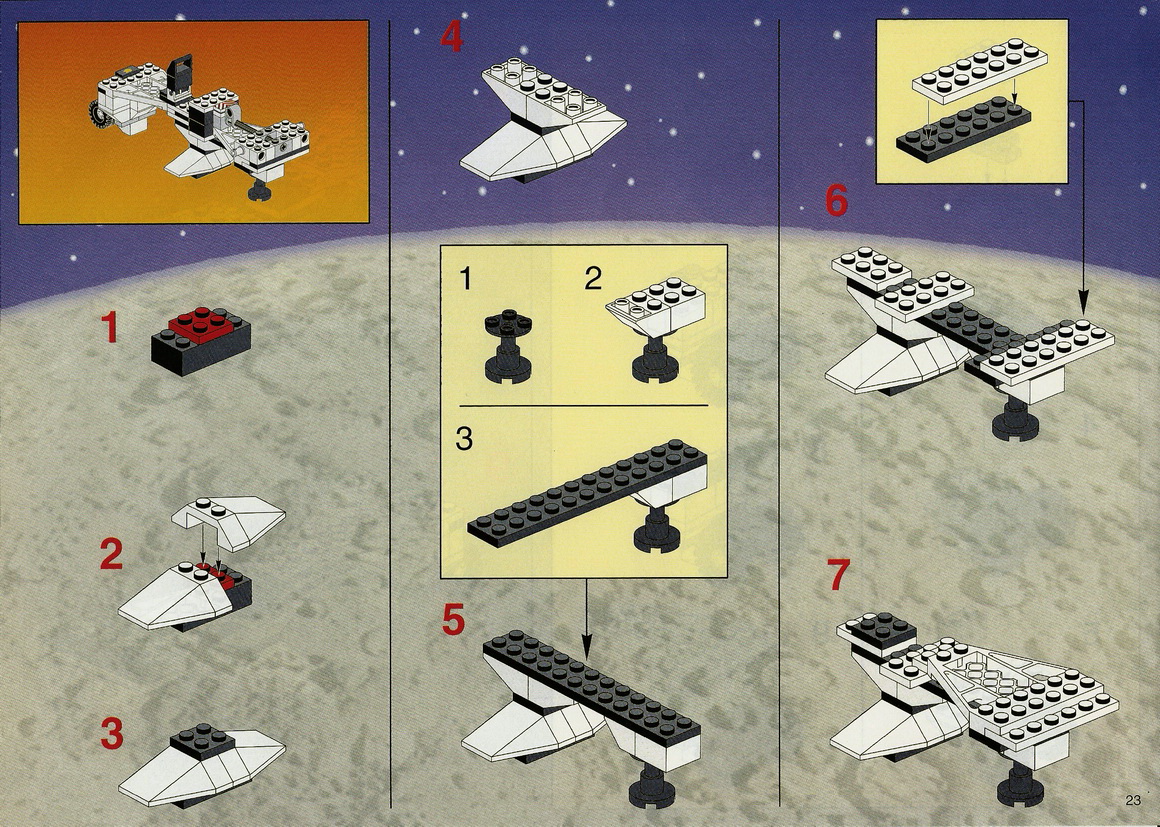 1

2

3

4

1 2

3

5

6

7

23