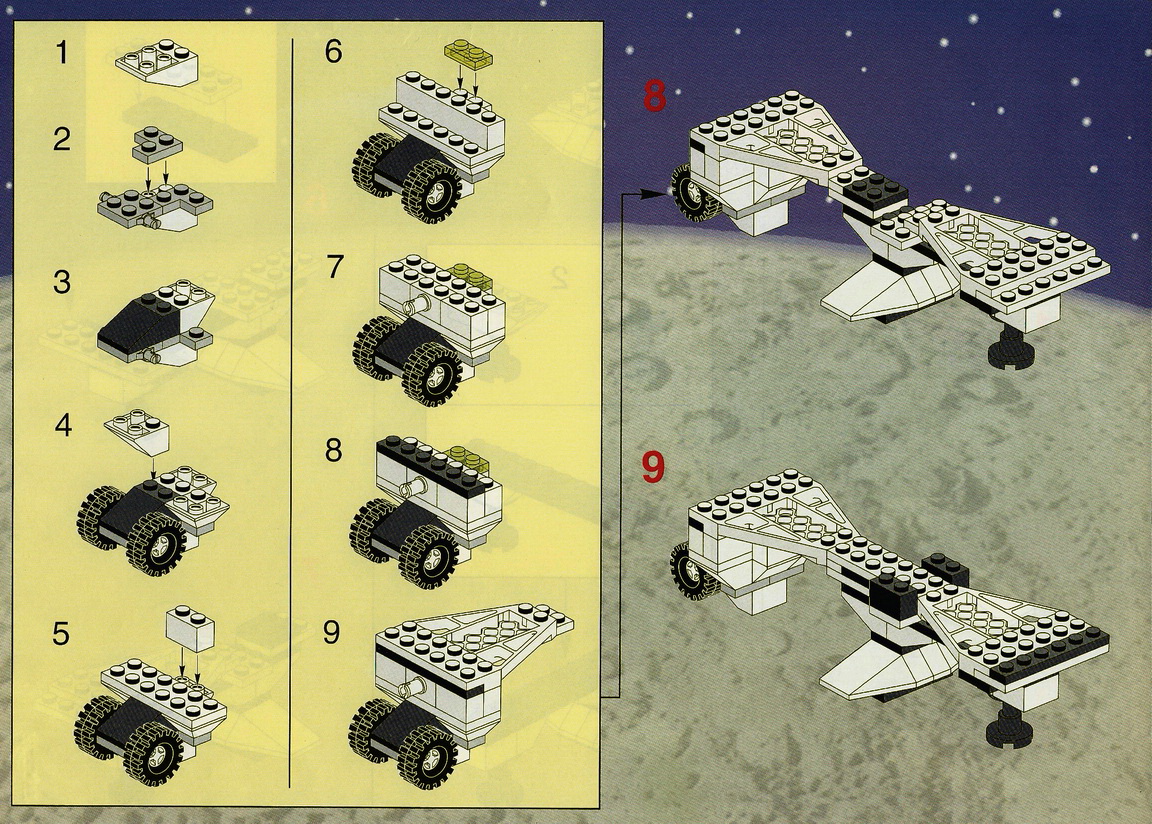 1

2

3

4

5

6

7

8

9

8

9