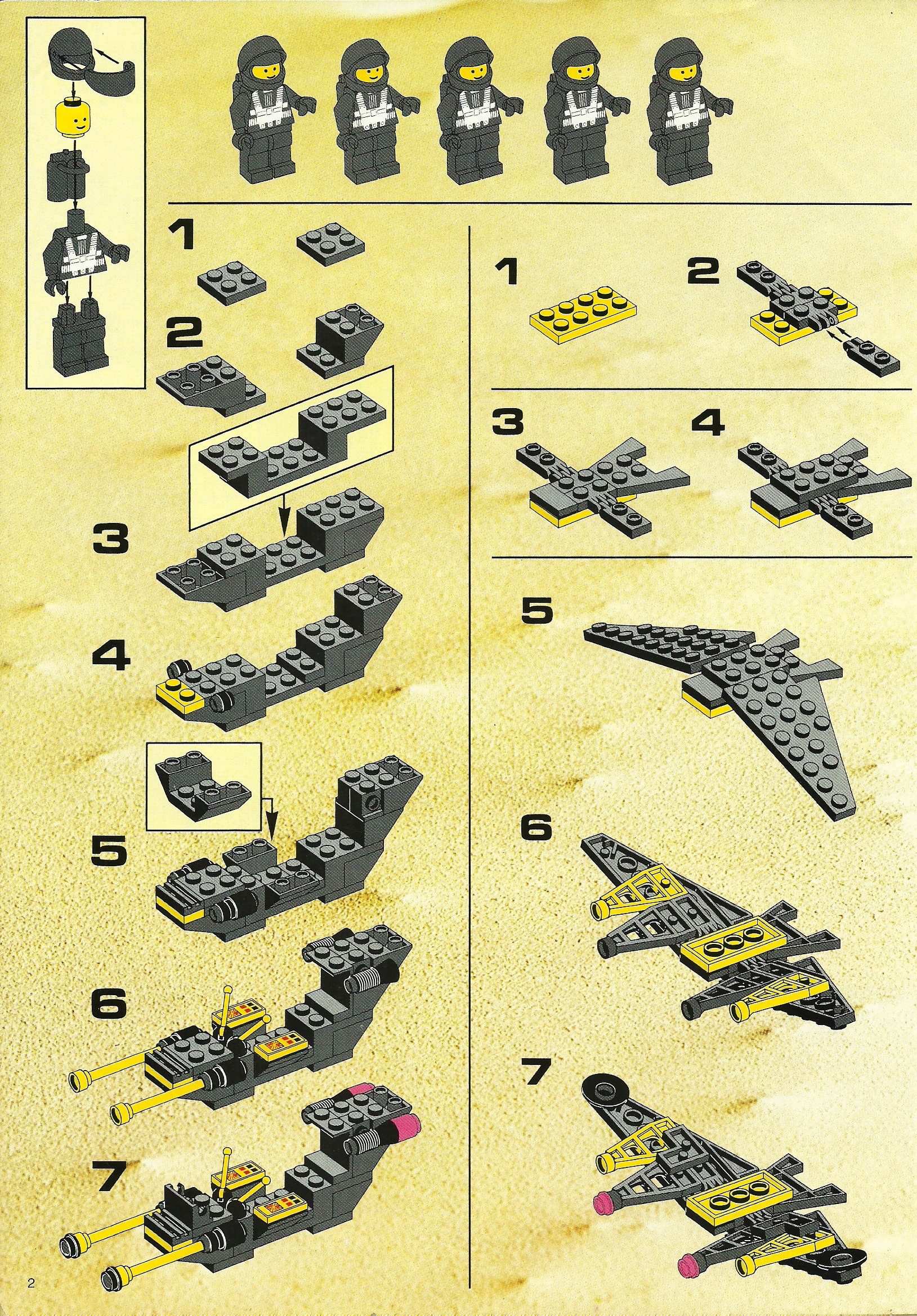 1

2

3

4

5

6

7

1

2

3

4

5

6

7

2