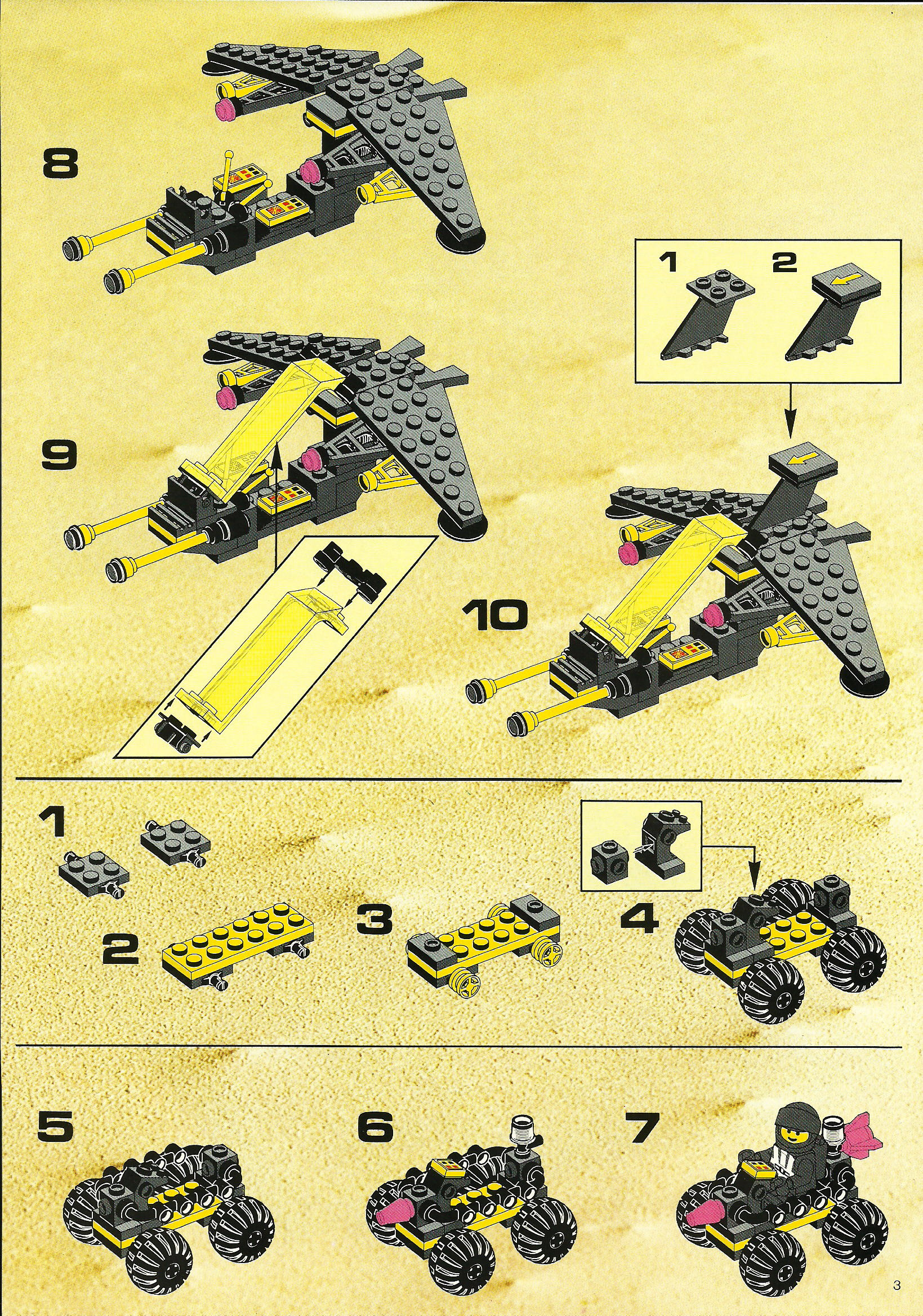 8

1 2

9

10

1

2

3

4

5

6

7

3