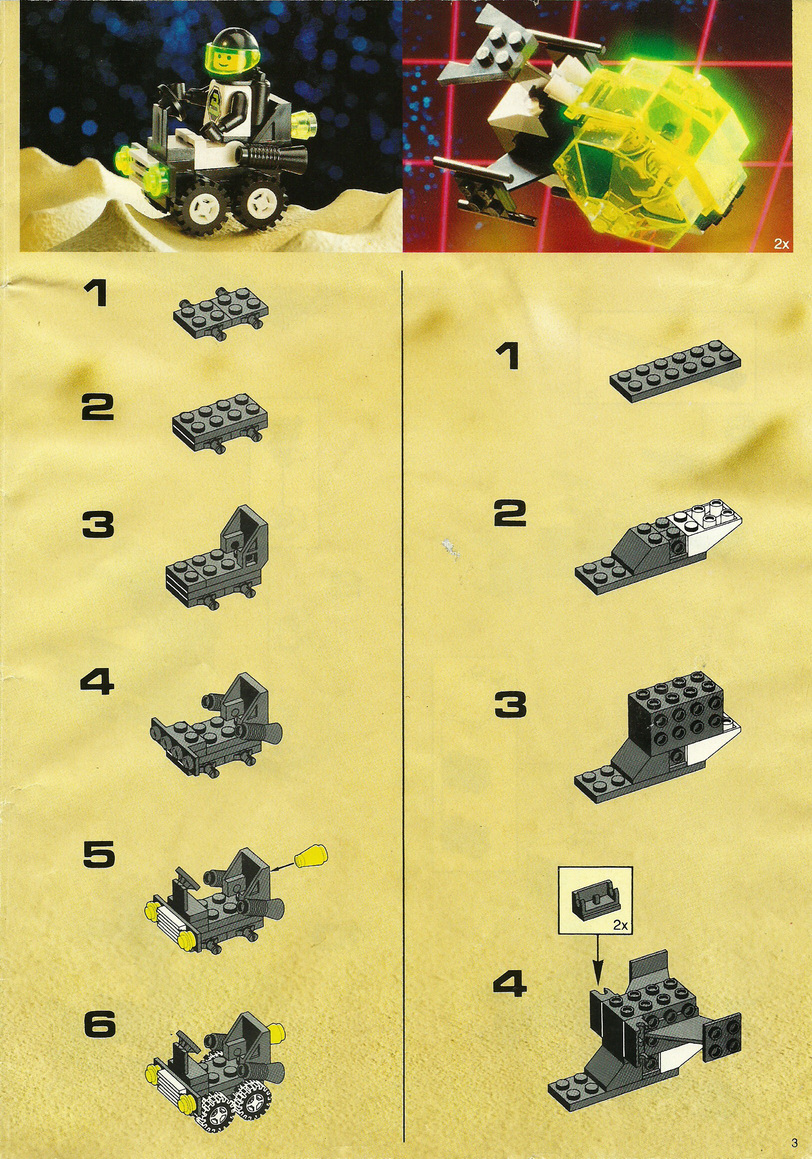 2x

1

2

3

4

5

6

1

2

3

2x

4

3