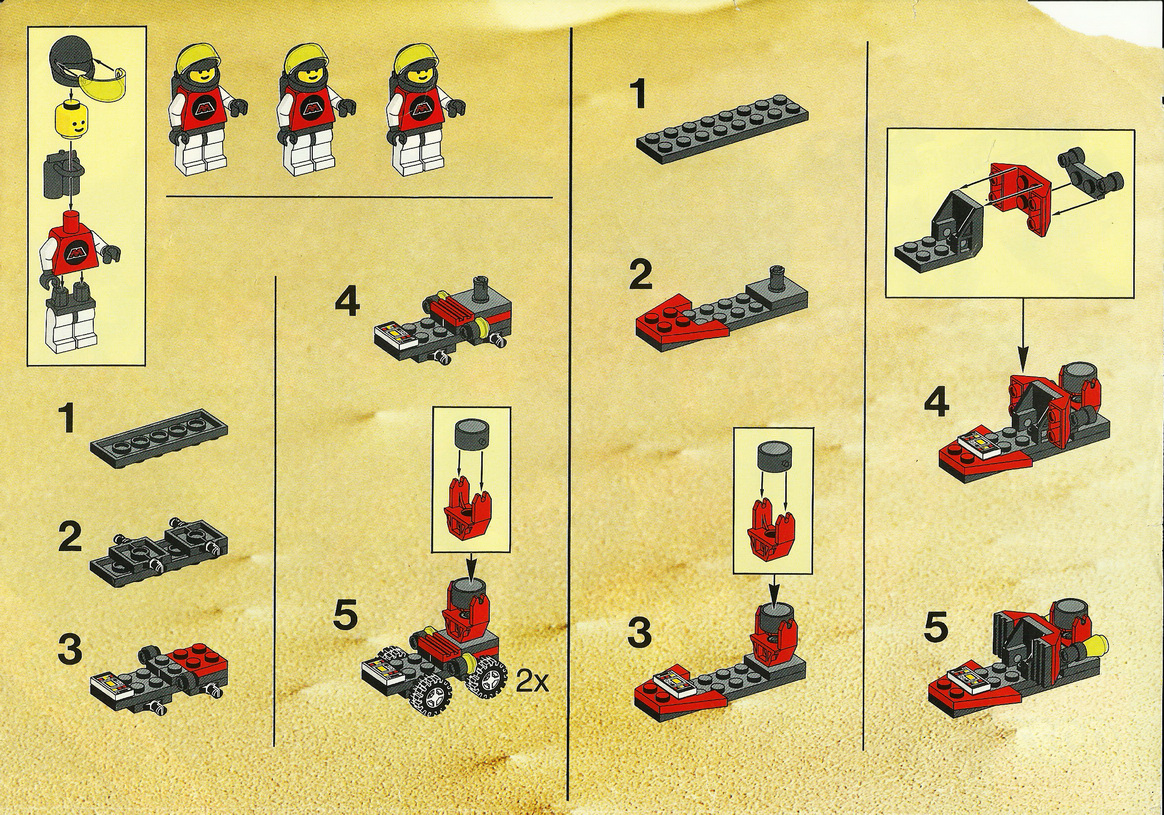 1

2

3

4

5

2x

1

2

3

4

5