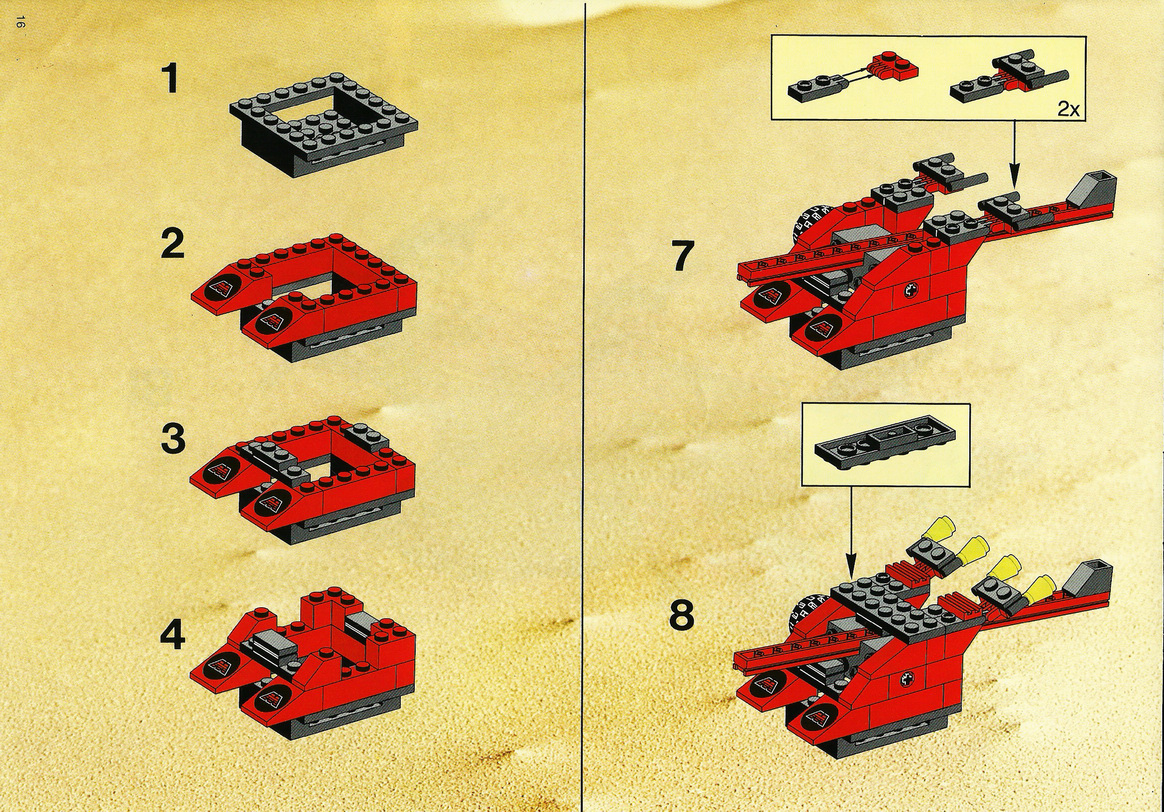 16

1

2

3

4

2x

7

8