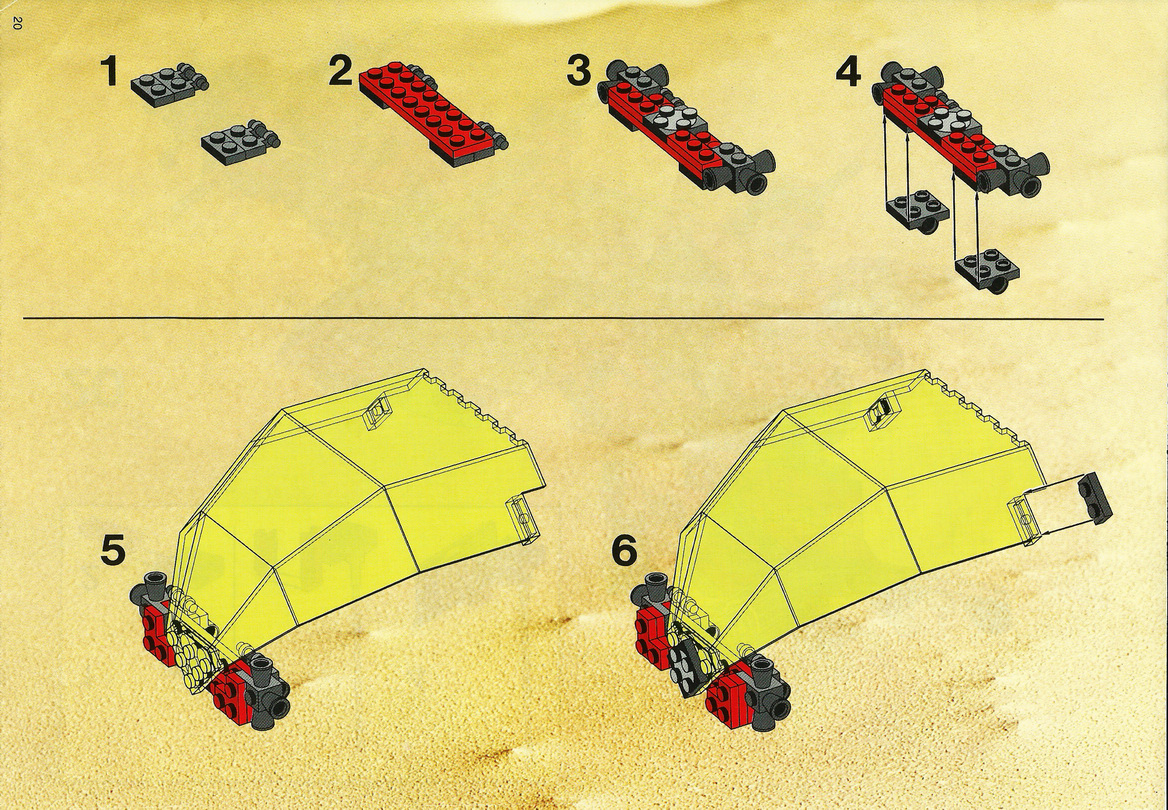 20

1

2

3

4

5

6