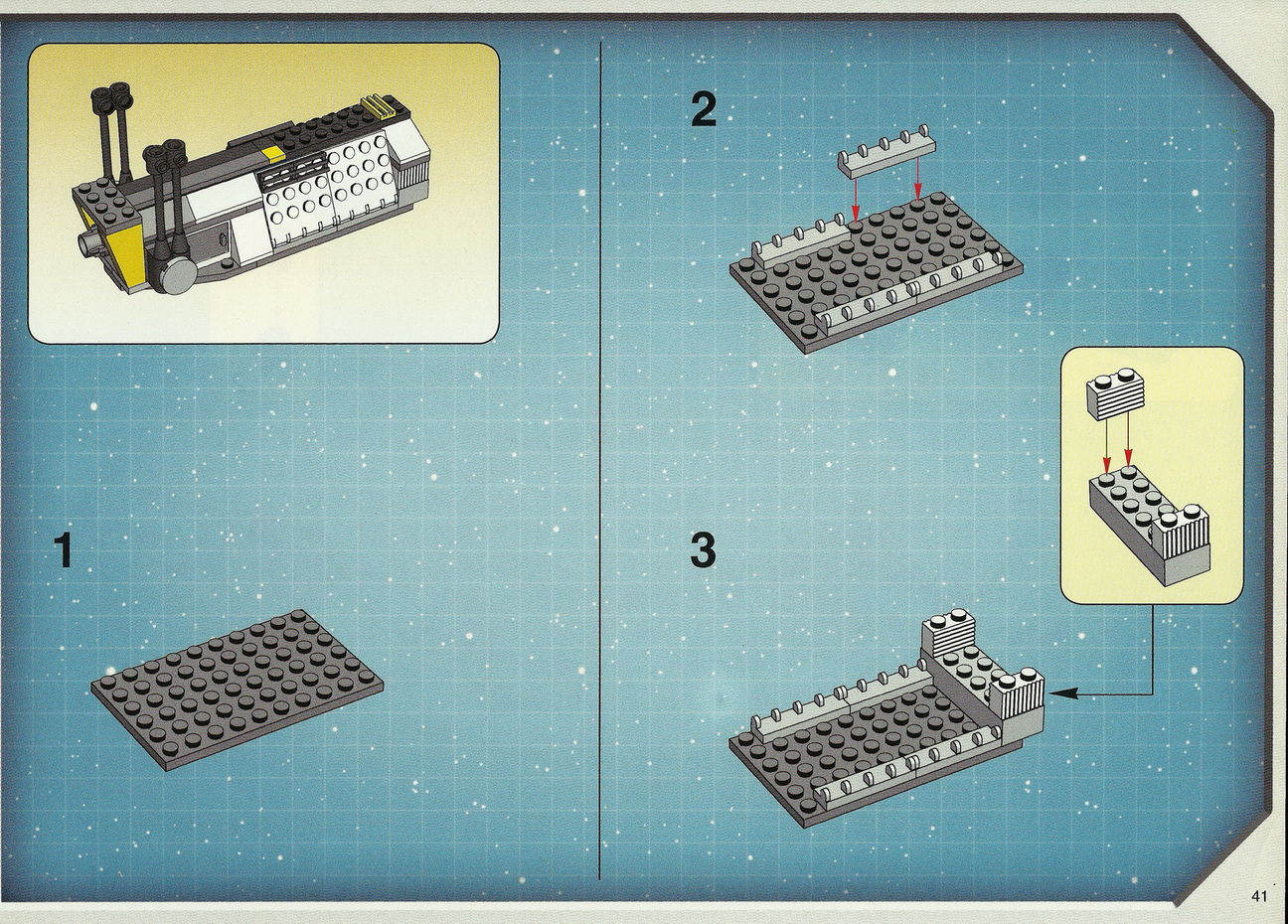 1

2

3

41